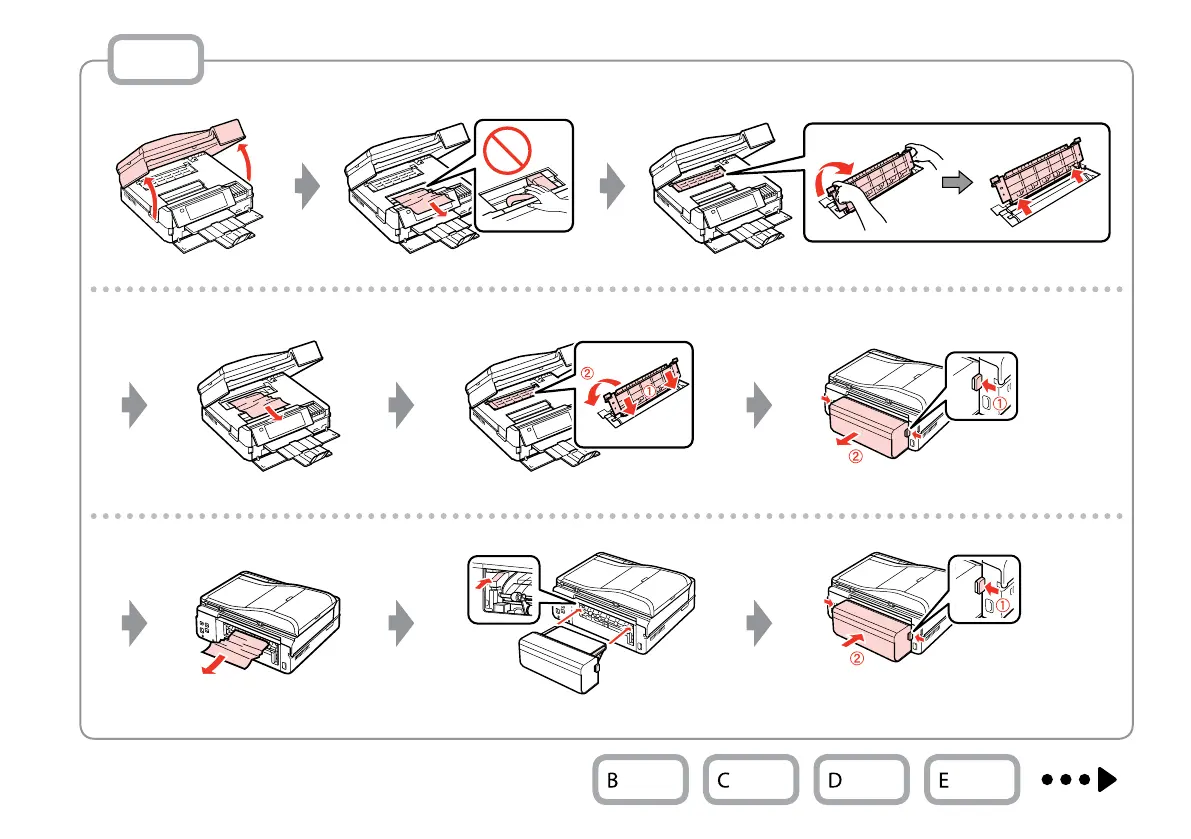 ②
①

①
②

①
②

B
C
D
E