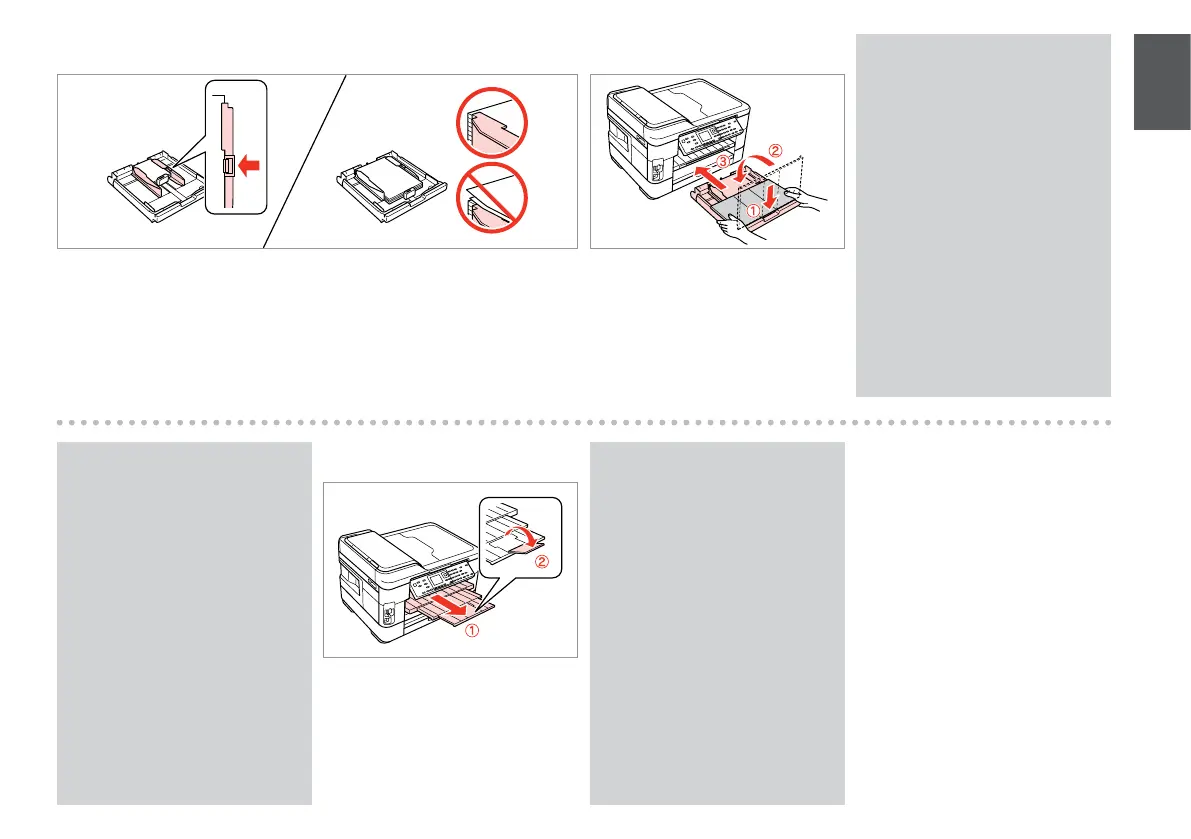 ③
②
①
②
①