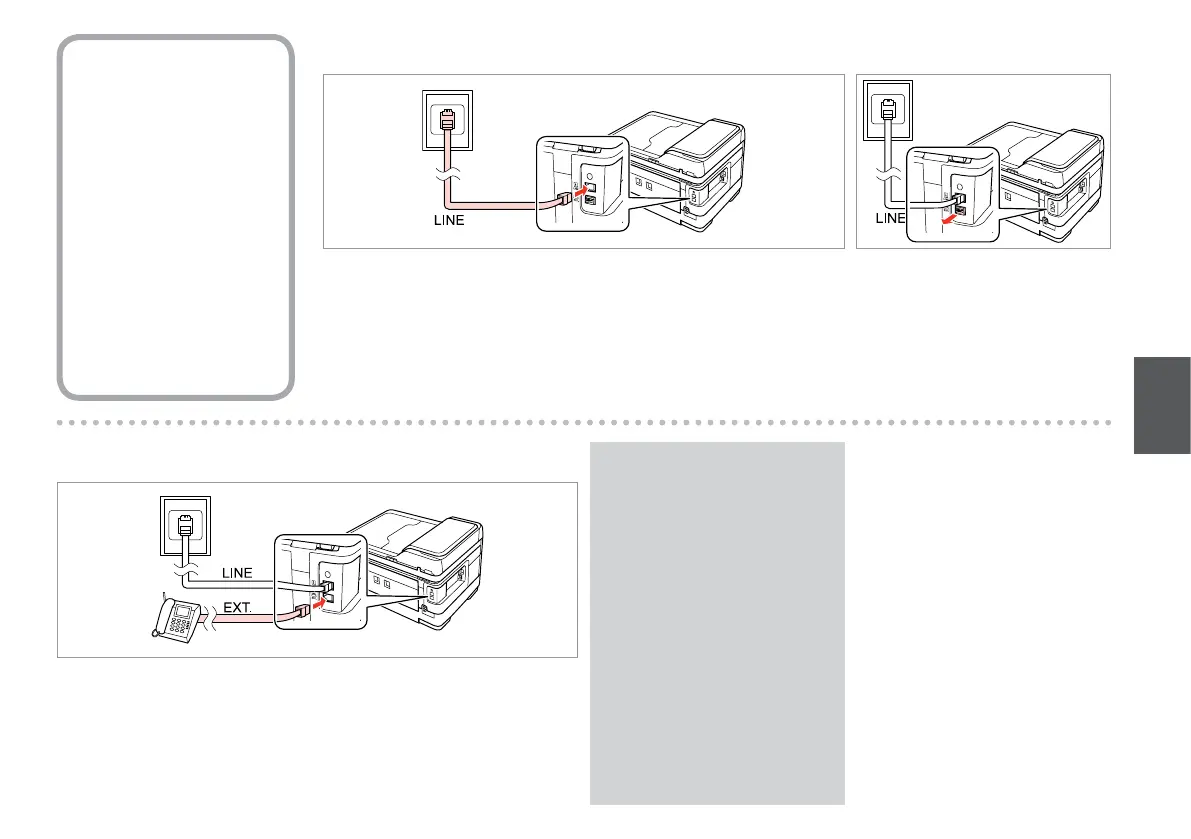 LINE

LINE

LINE

EXT.