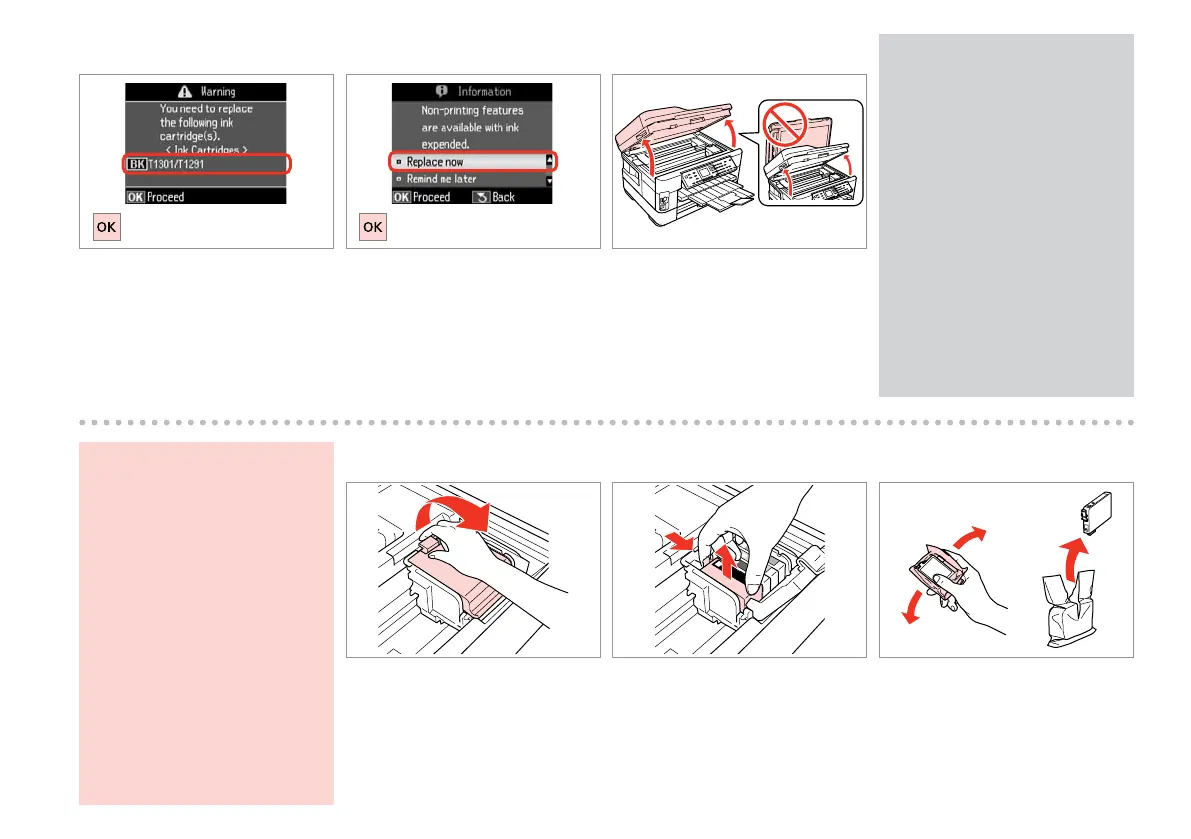 Warning
You need to replace the following ink cartridge(s).
< Ink Cartridges >
BK T1301/T1291
OK Proceed

OK

Information
Non-printing features are available with ink expended.
Replace now
Remind me later
OK Proceed
Back

OK