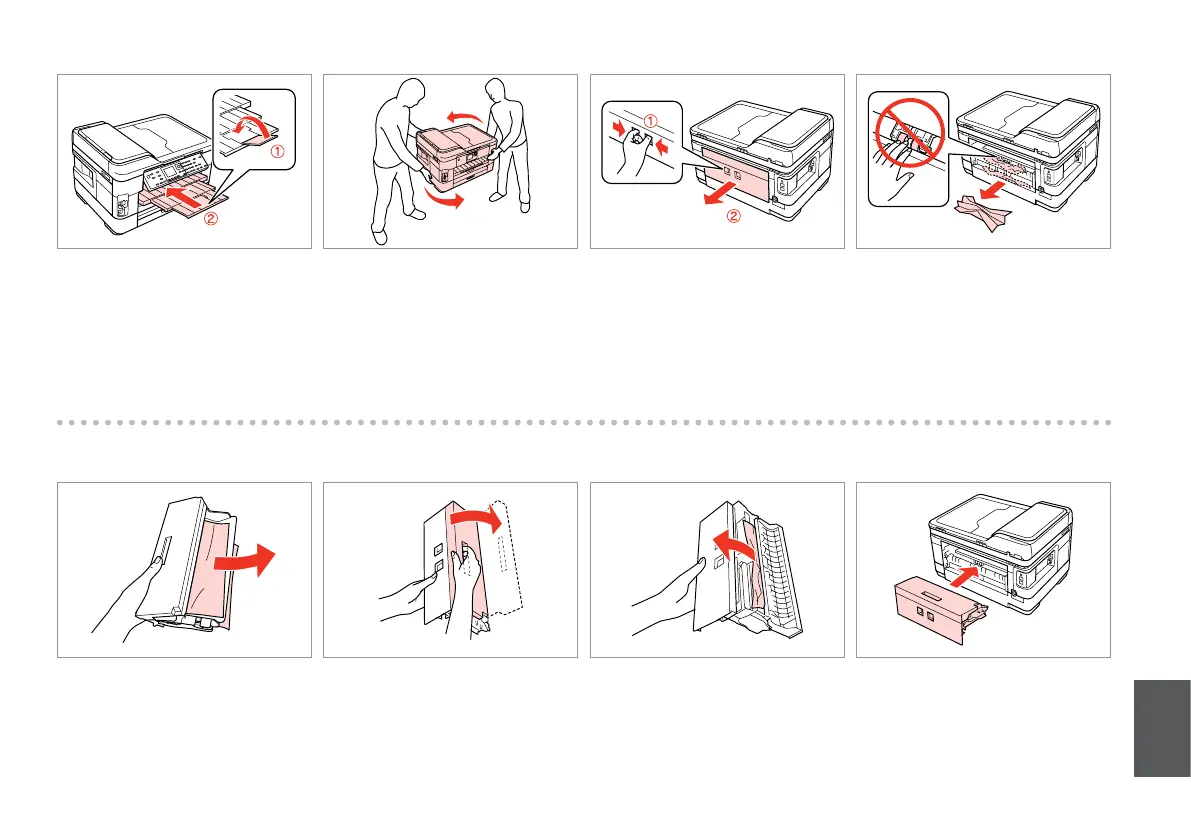 ①
②

①
②