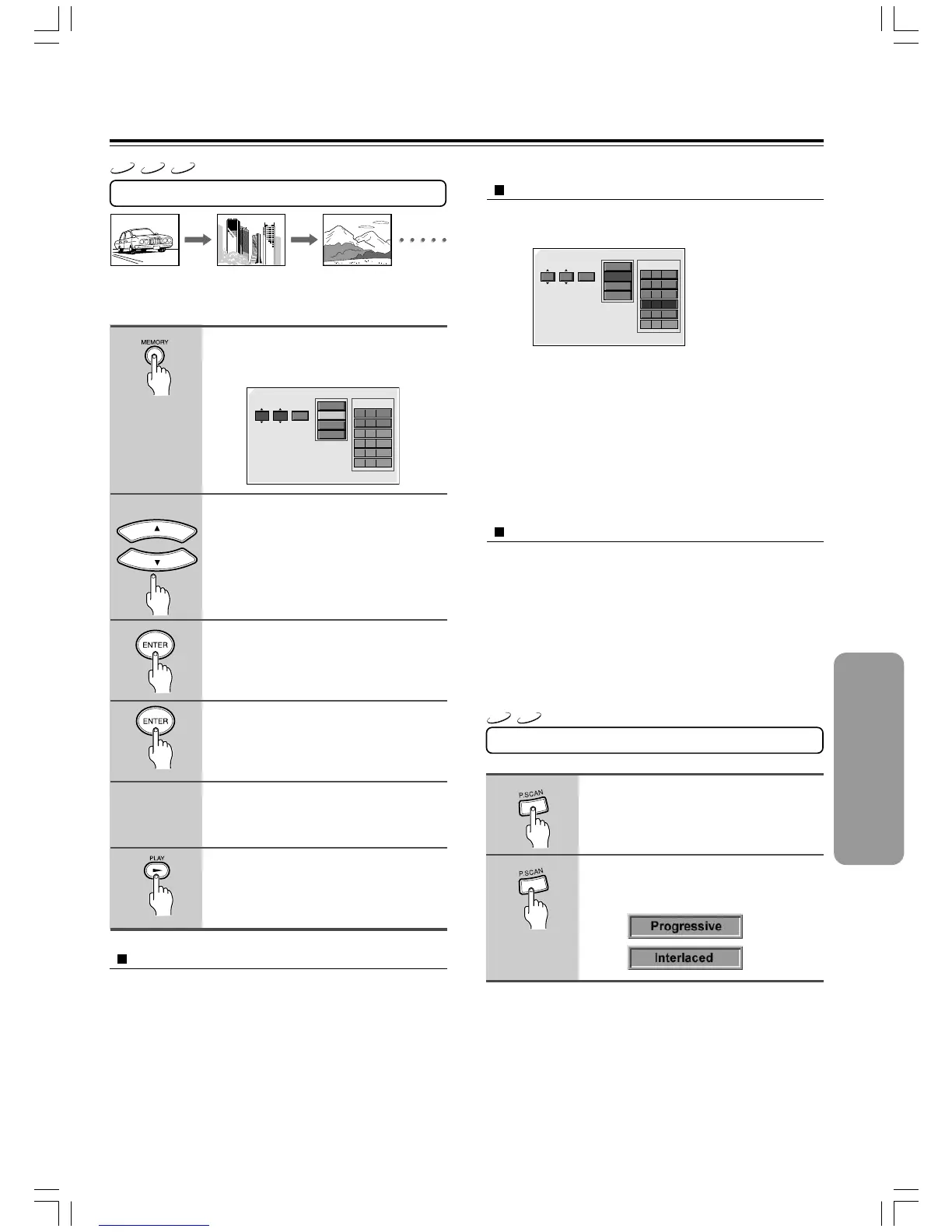 MEMORY

ENTER

ENTER

PLAY

P.SCAN

P.SCAN

Progressive

Interlaced