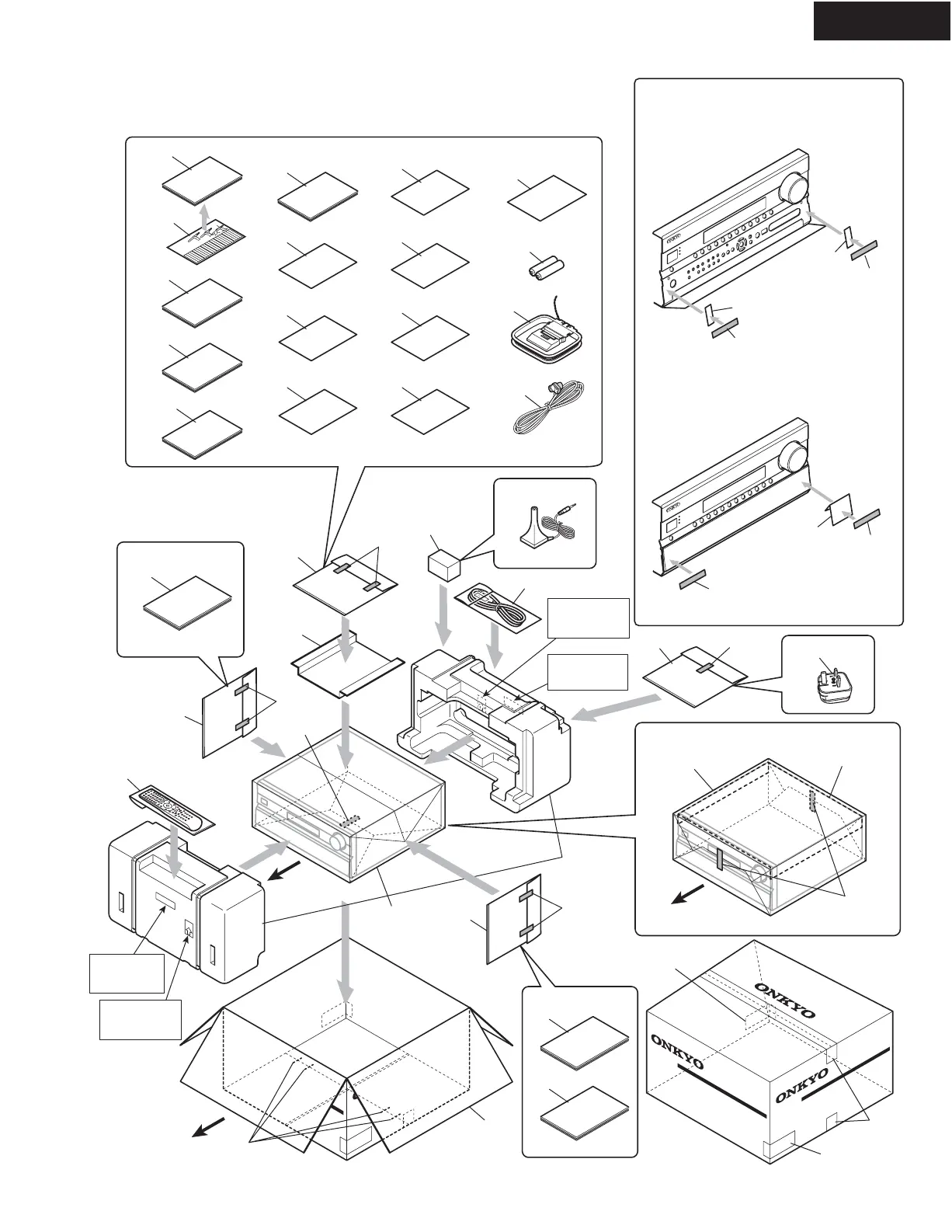 ONKYO

ONKYO

ONKYO