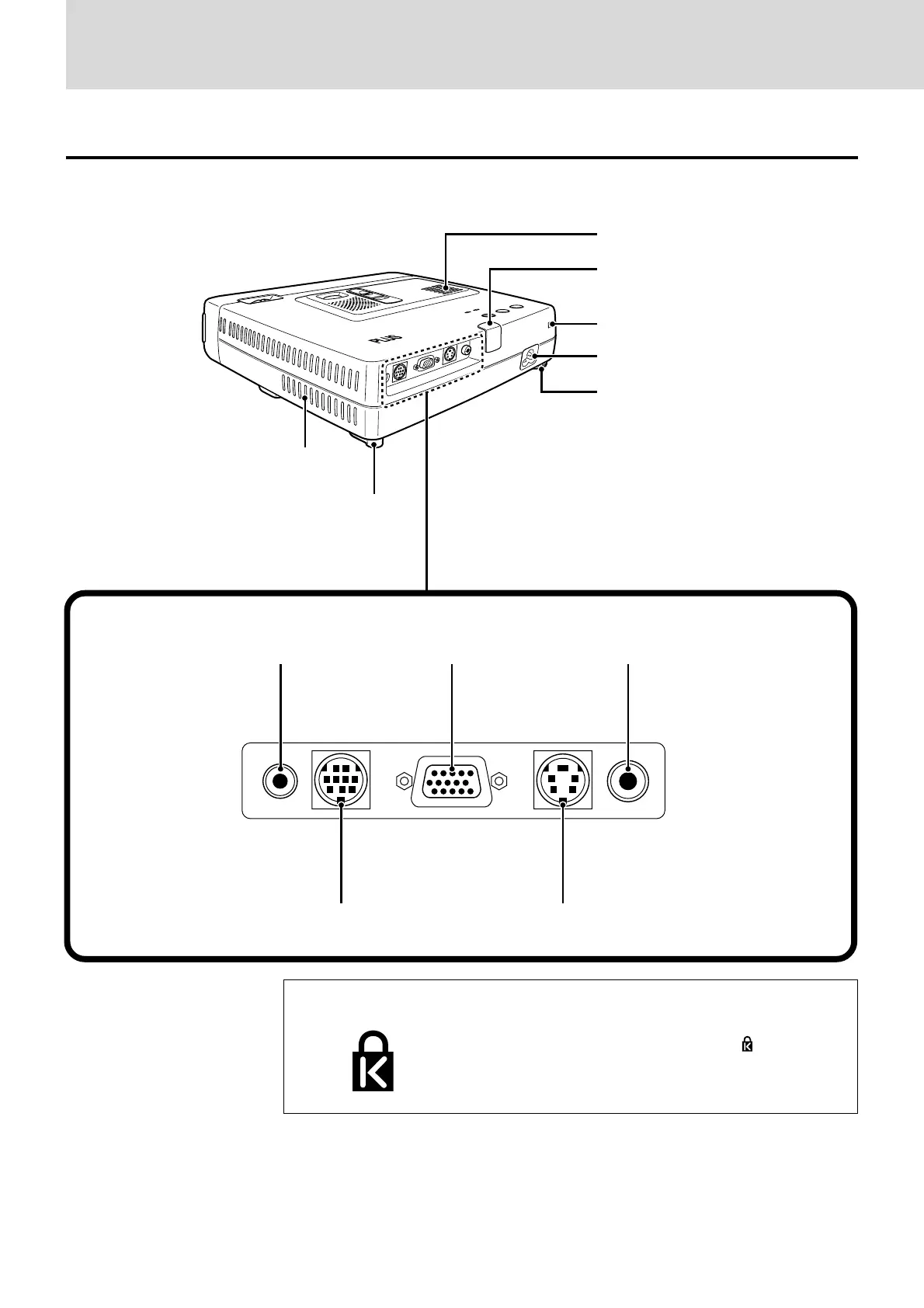 PLUS