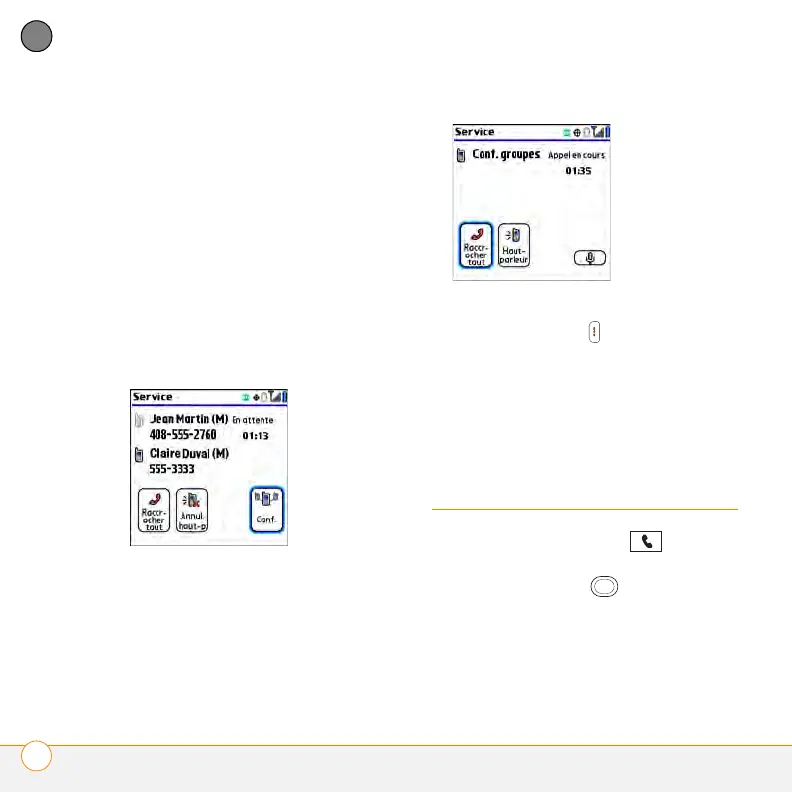 Service

Jean Martin (M) En attente
408-555-2760 01:13
Claire Duval (M)
555-3333

Raccr-ocher tout
Annul. haut-p
Conf.

Service

Conf. groupes Appel en cours
01:35

Raccr-ocher tout
Haut-parleur