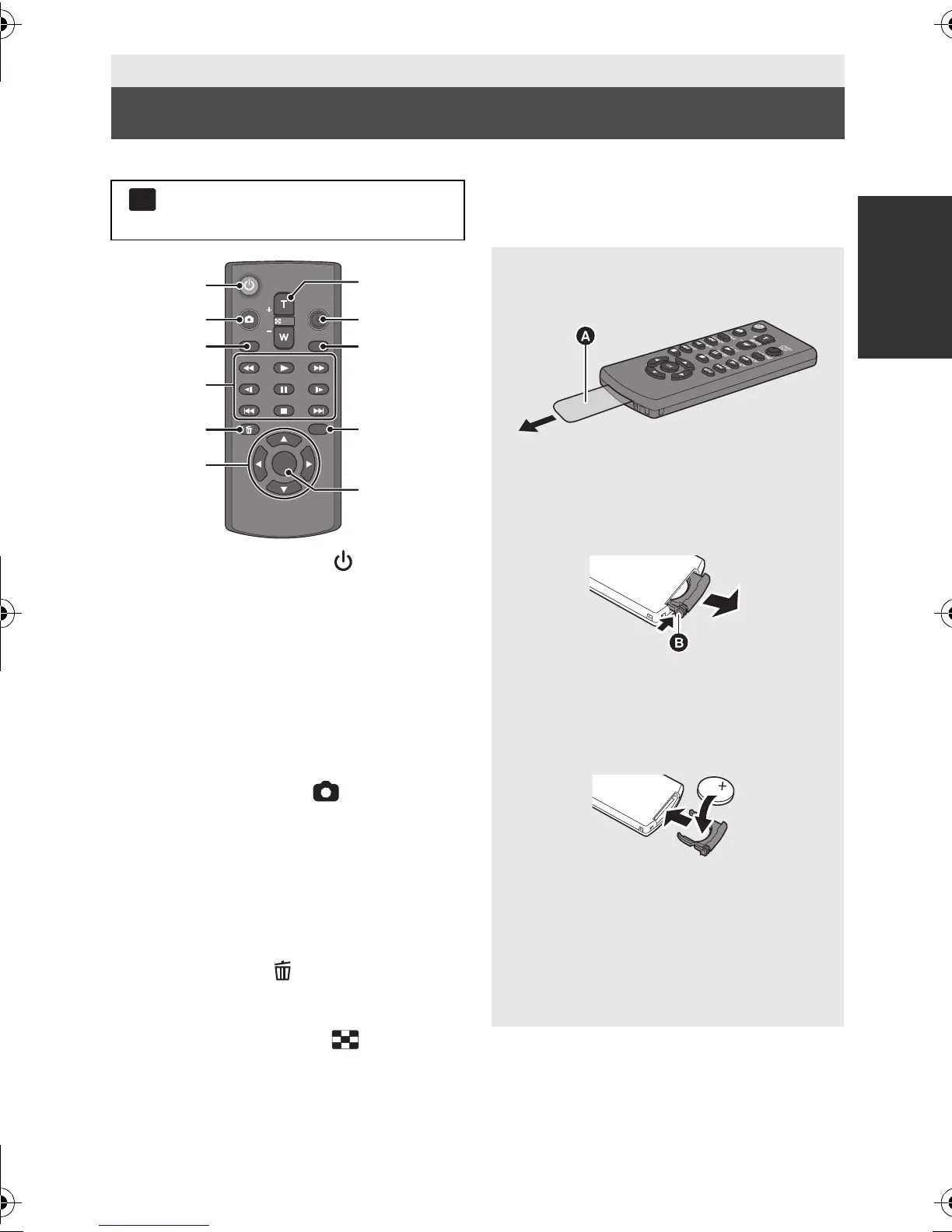 T

W

+

−

A

B

+