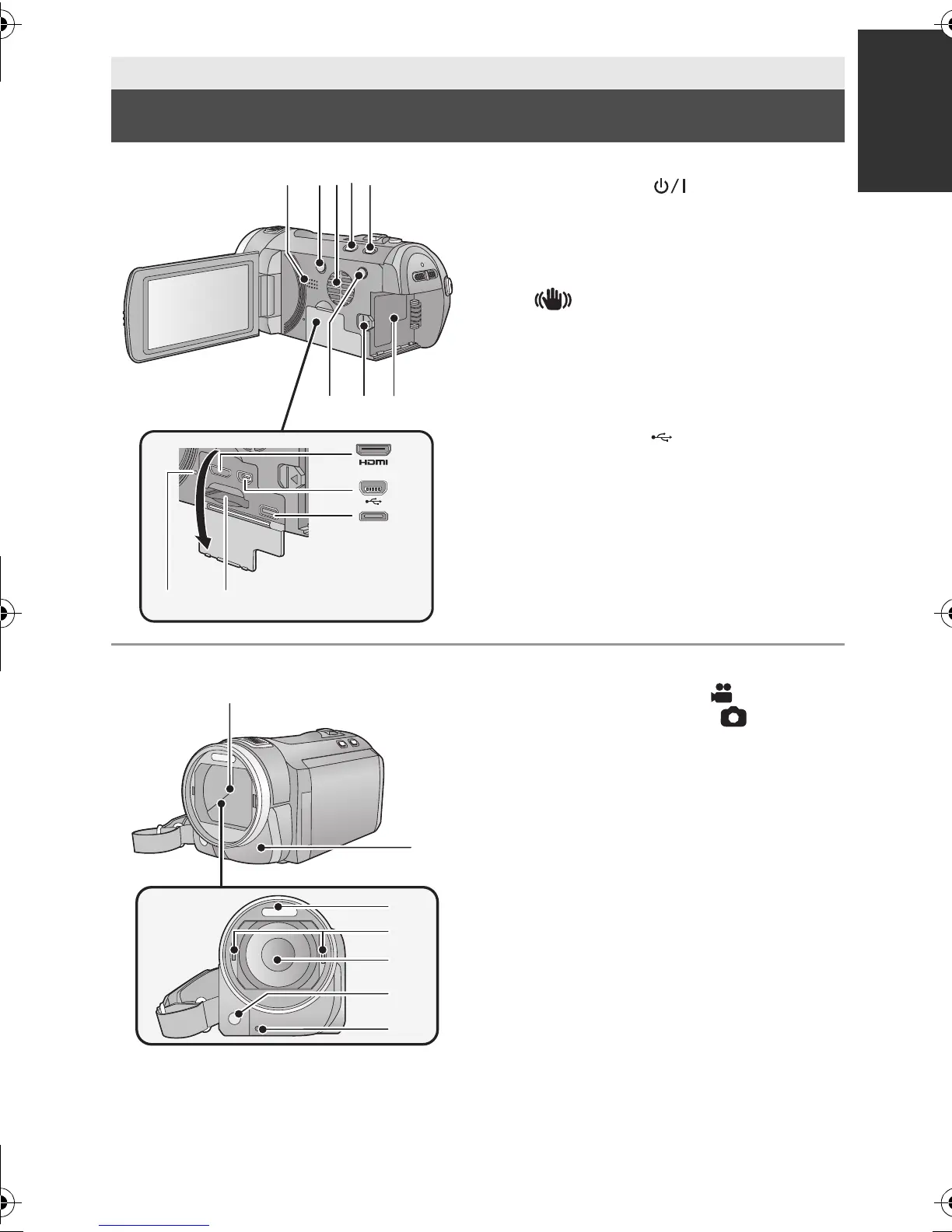 HDMI