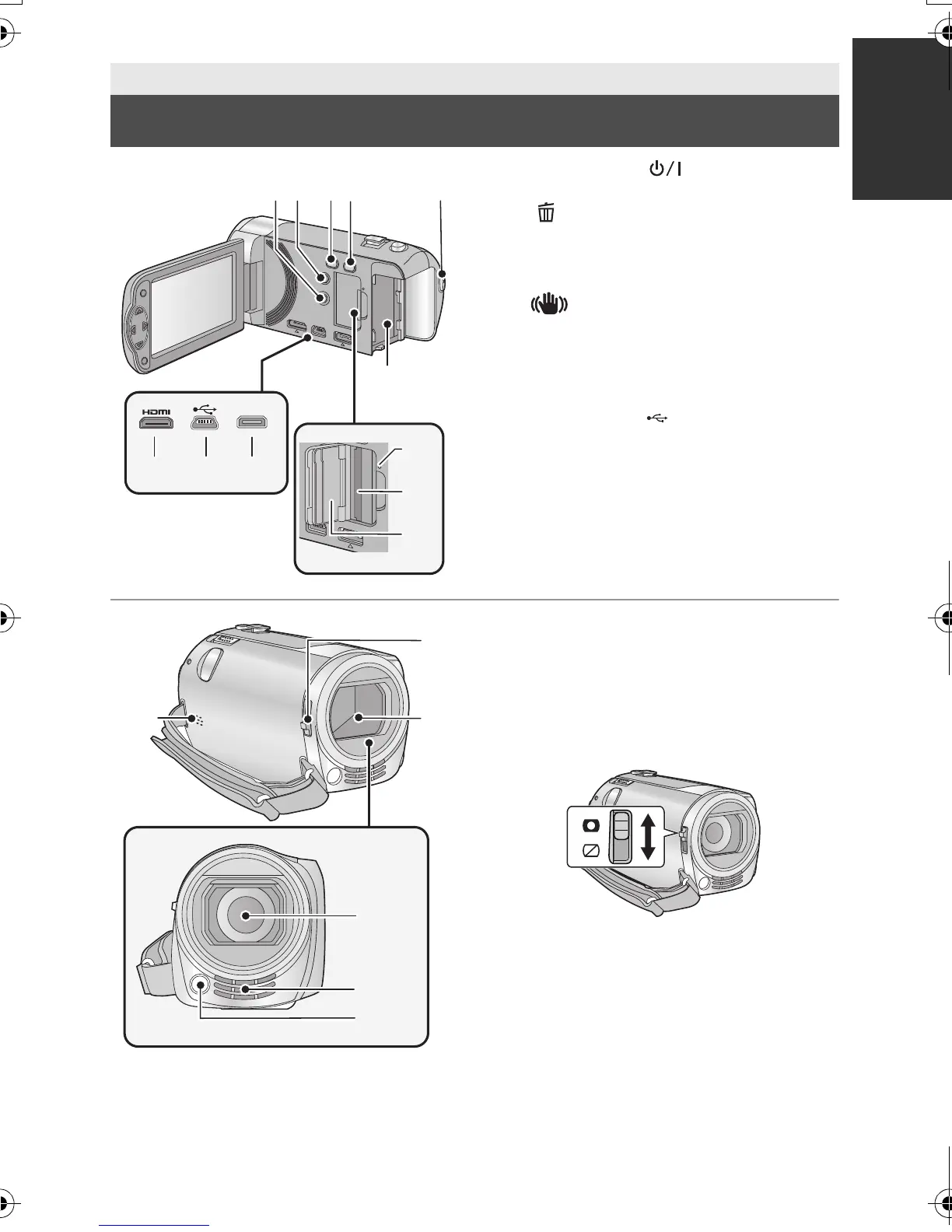 HDMI