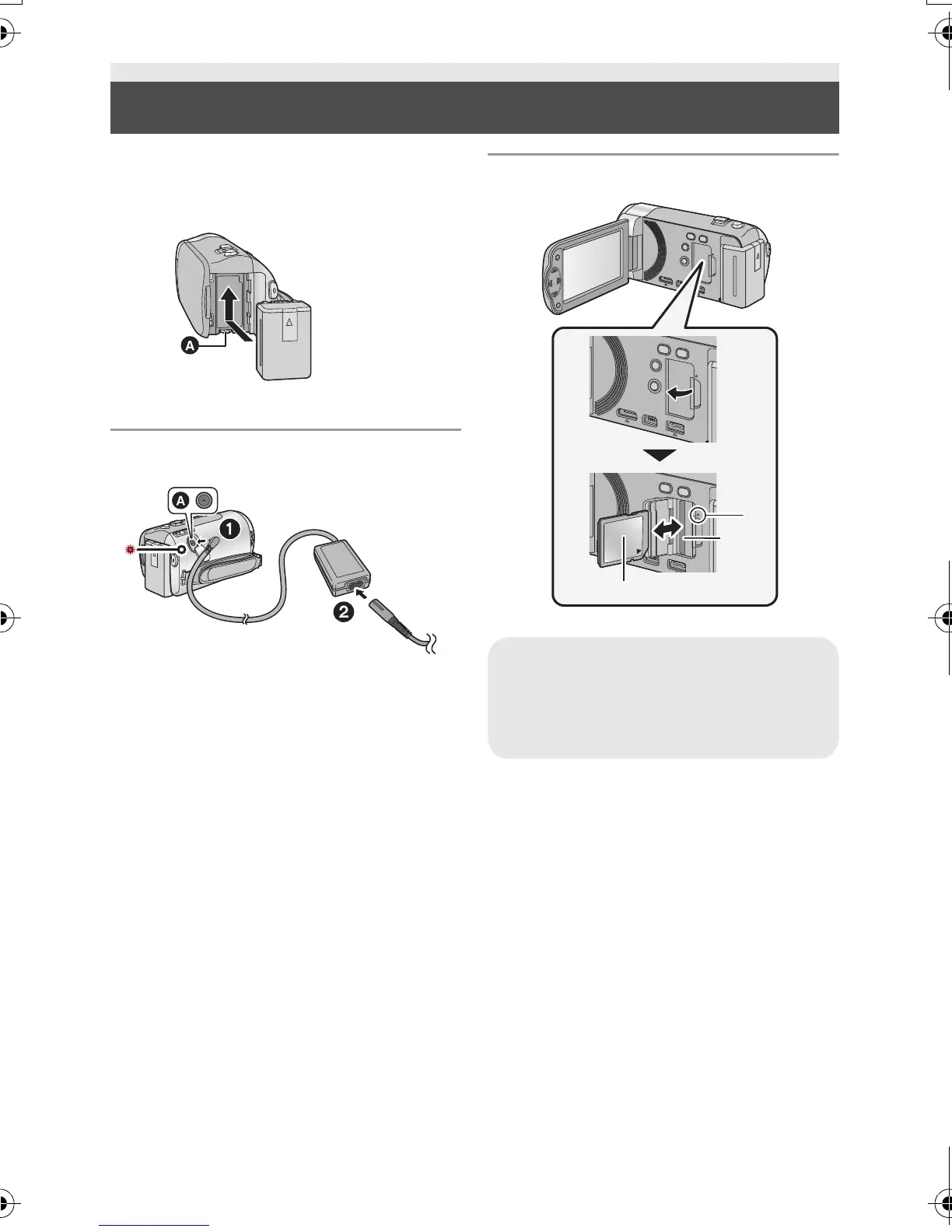 A

A

1

2