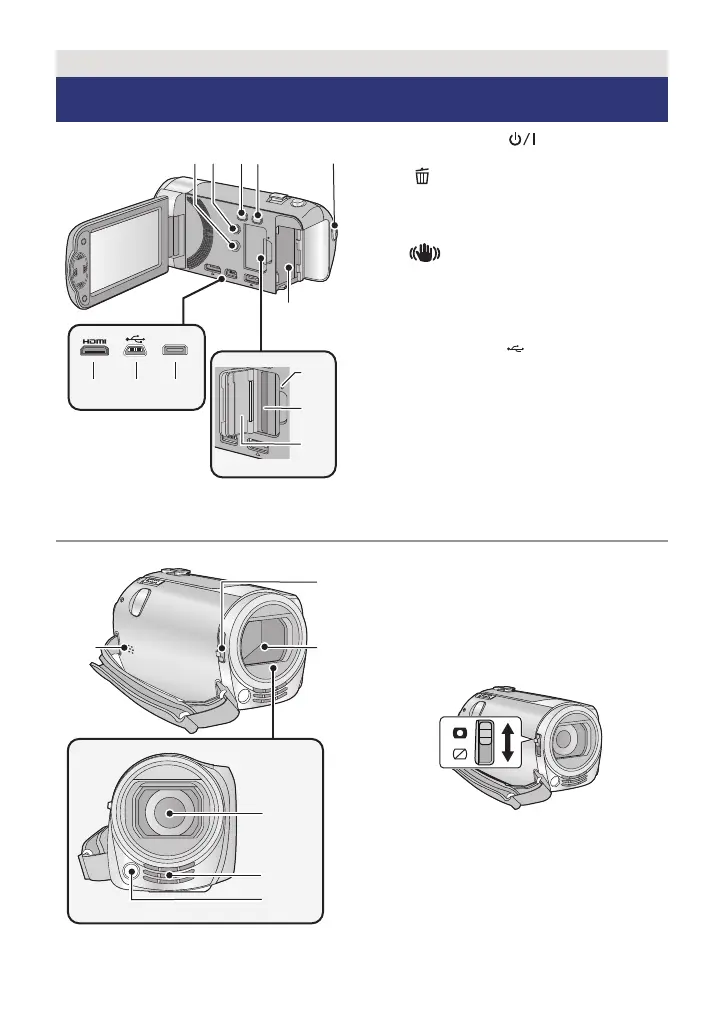 HDMI