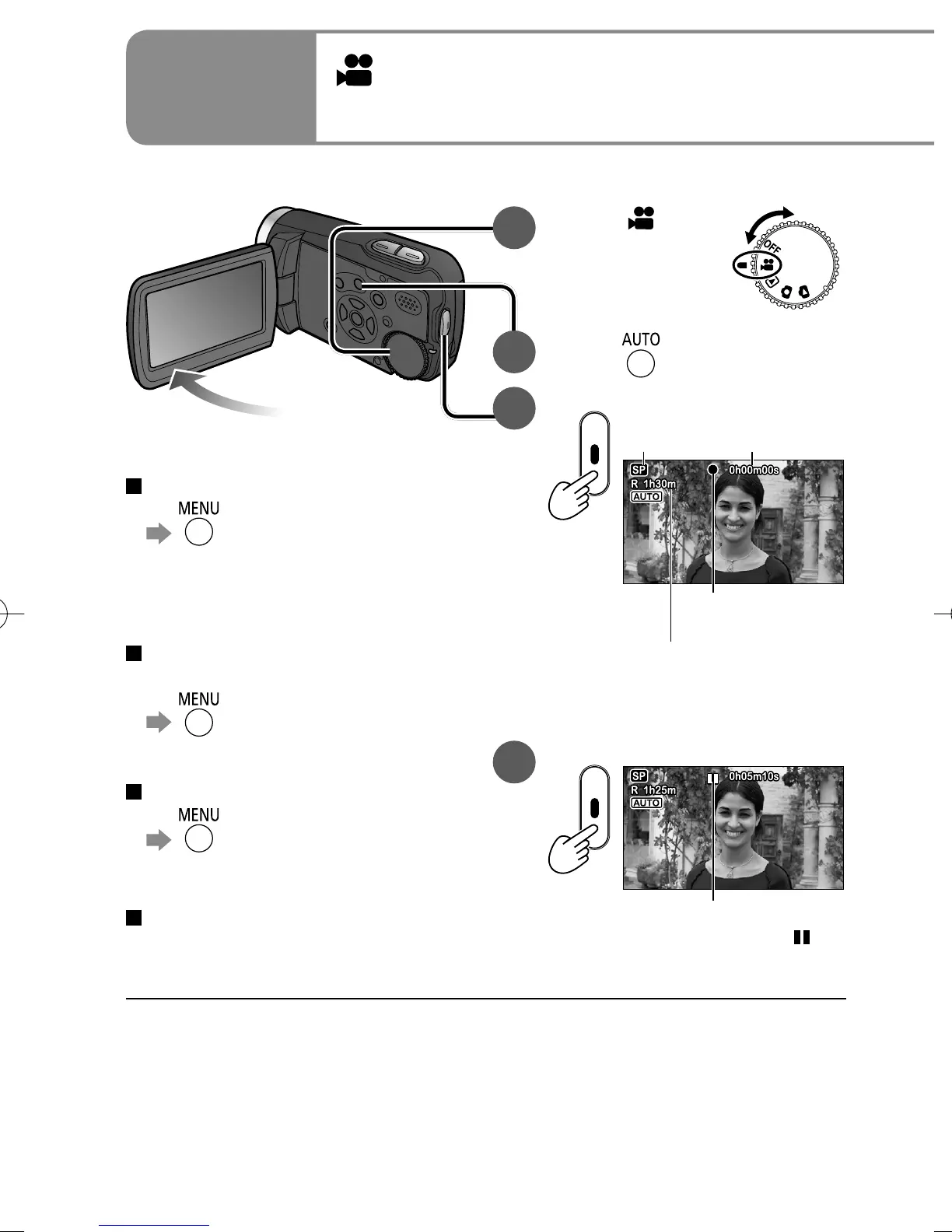 OFF

AUTO

SP
0h00m00s
R 1h30m
AUTO

MENU

MENU

SP
0h05m10s
R 1h25m
AUTO

MENU