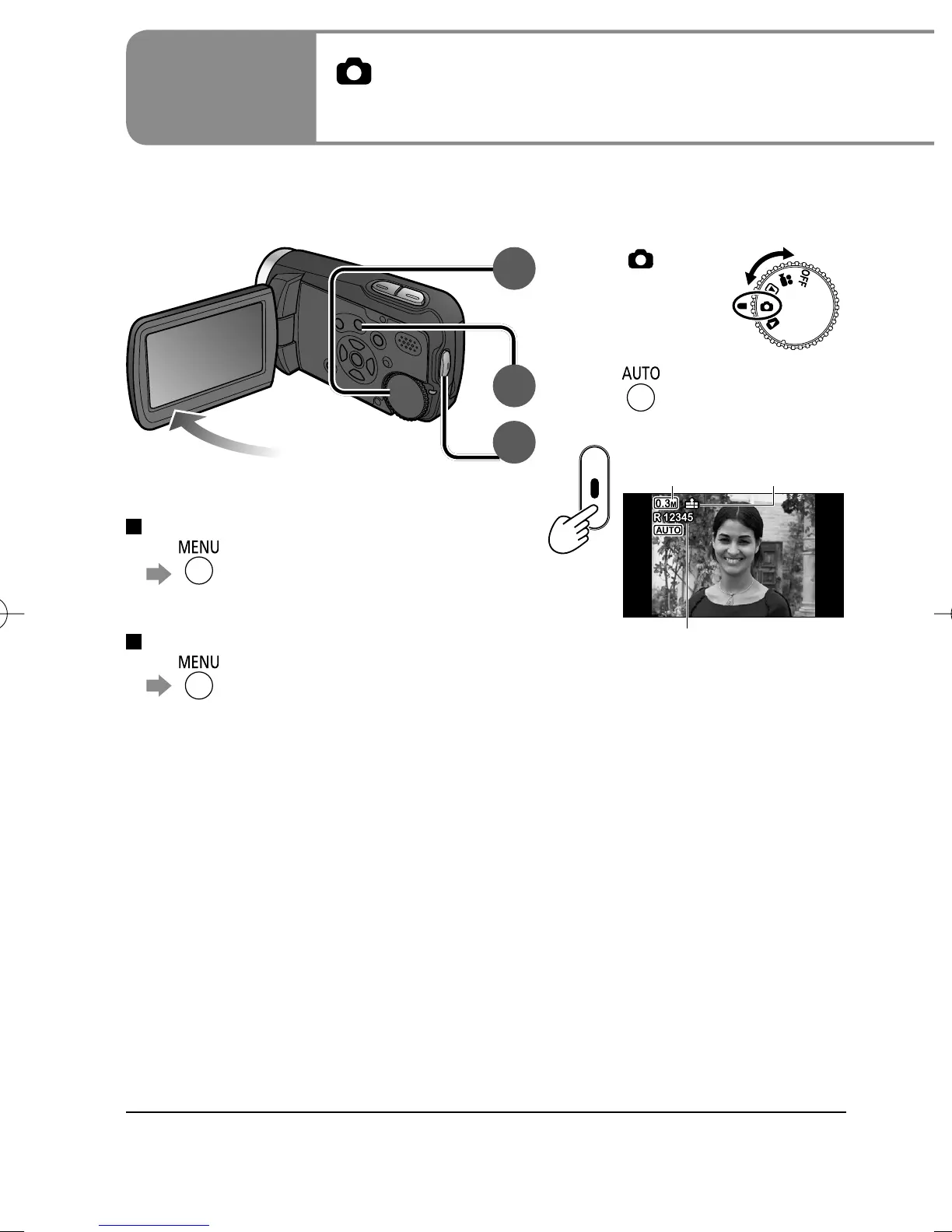 OFF

AUTO

0.3M
R 12345
AUTO

MENU

MENU