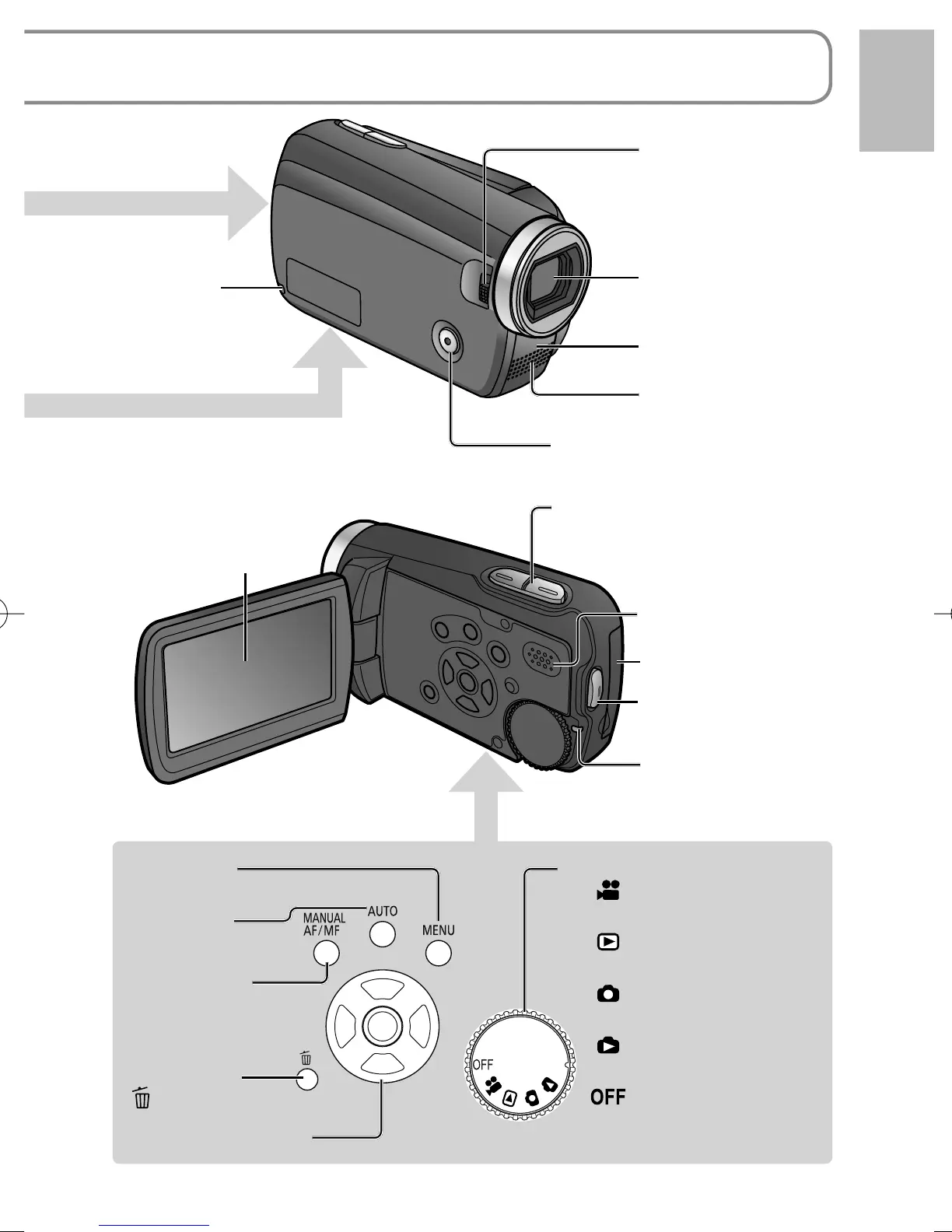 MANUAL
AF/MF

AUTO

MENU

OFF

OFF