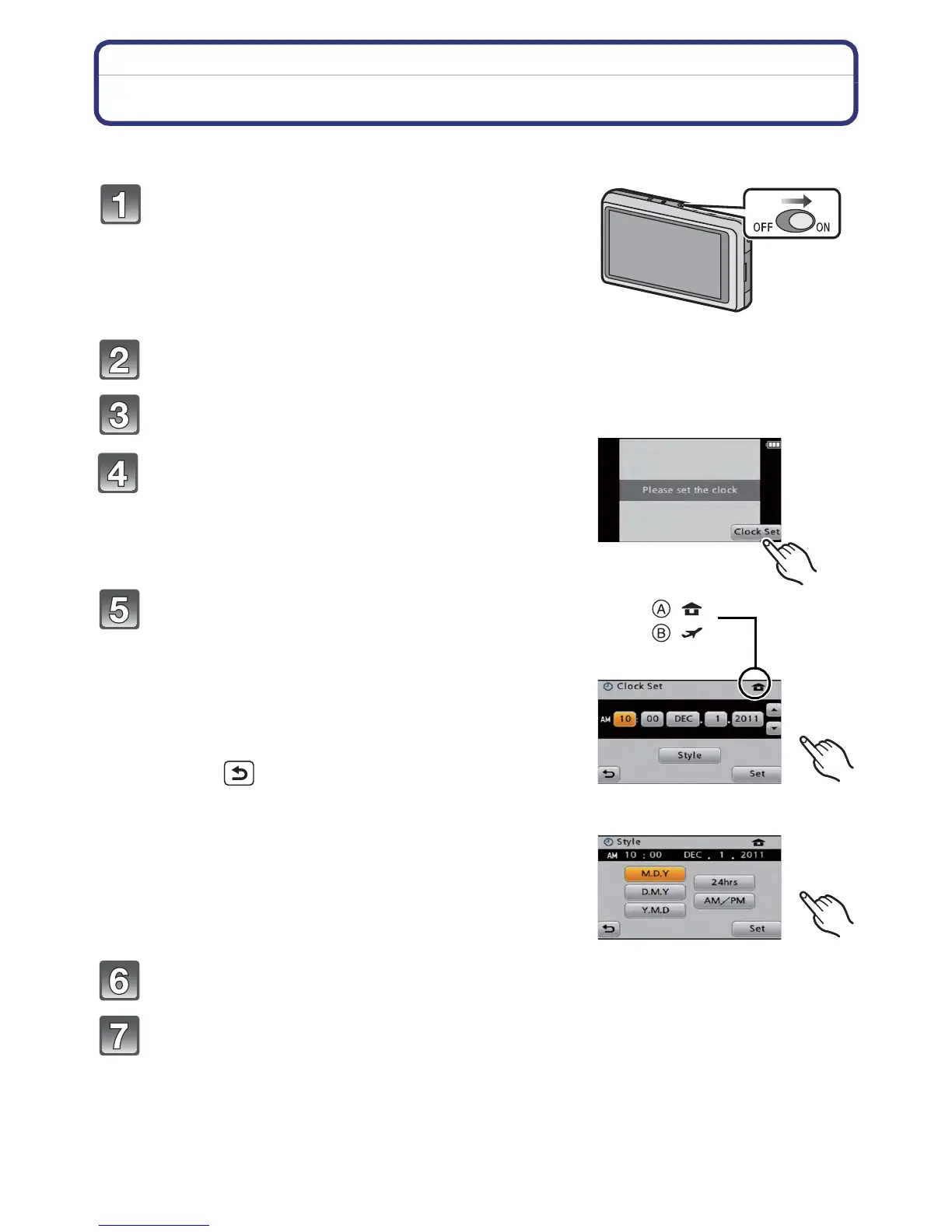 1

OFF ON

2

3

4

Please set the clock

Clock Set

5

Ⓐ

Ⓑ

Clock Set

AM 10 : 00 DEC . 1 . 2011

Style

Set

Style

AM 10 : 00 DEC . 1 . 2011

M.D.Y

D.M.Y

Y.M.D

24hrs

AM/PM

Set

6

7