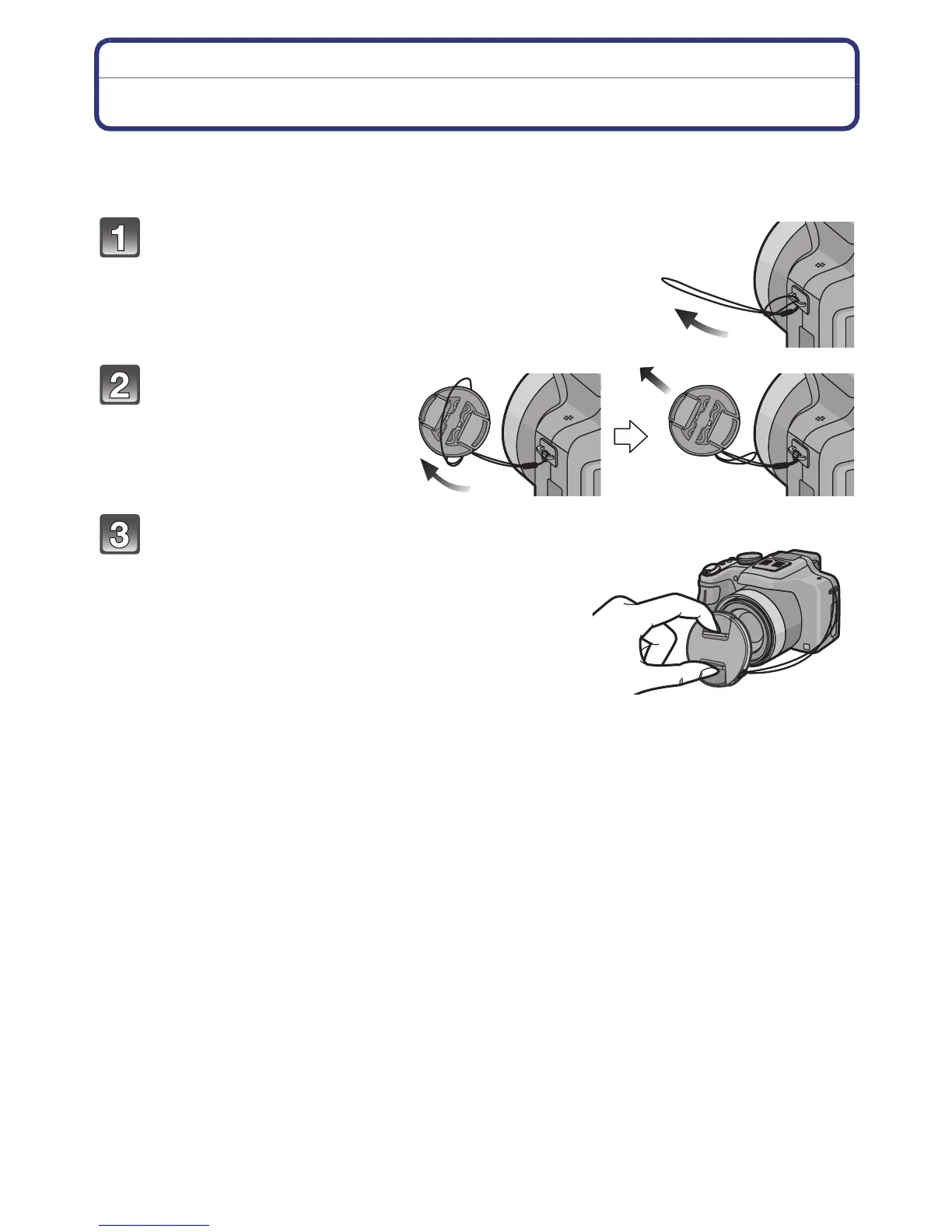 1

2

3