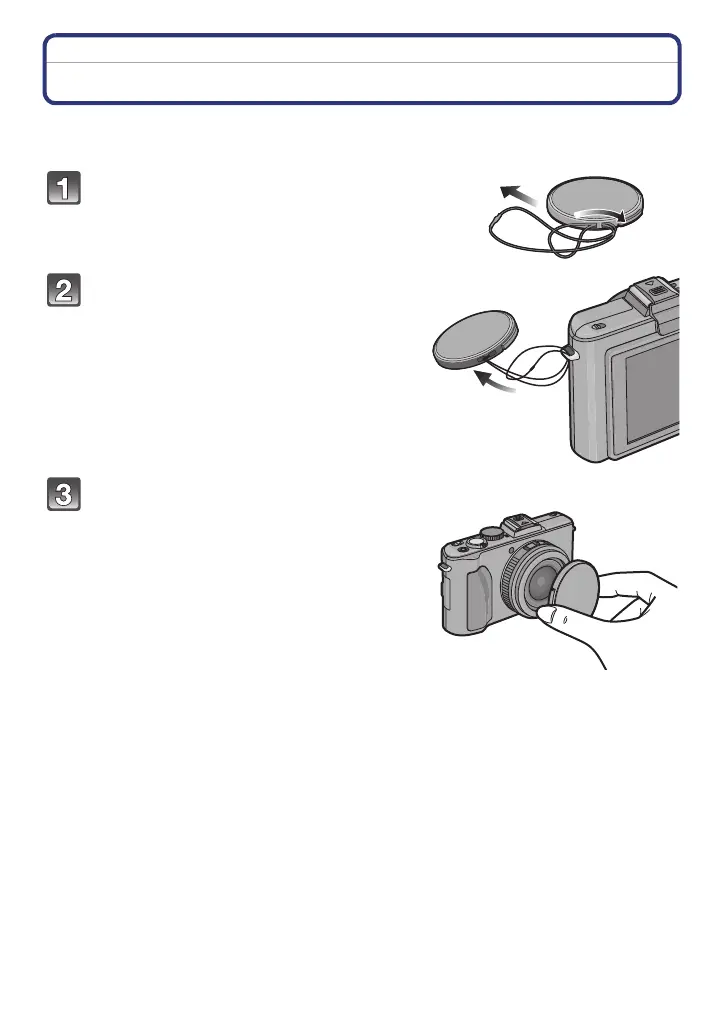 1

2

3