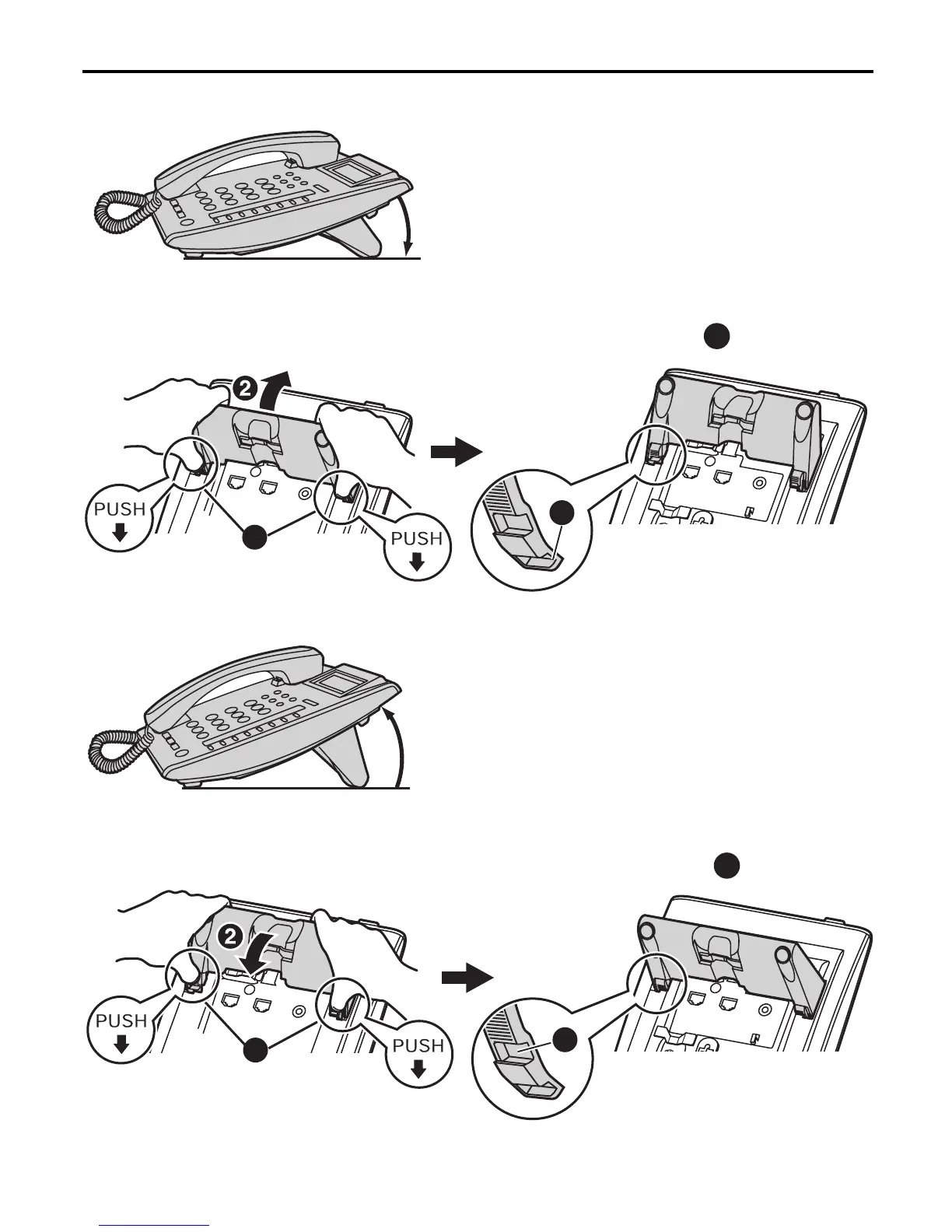 2

PUSH

PUSH

2

PUSH

PUSH