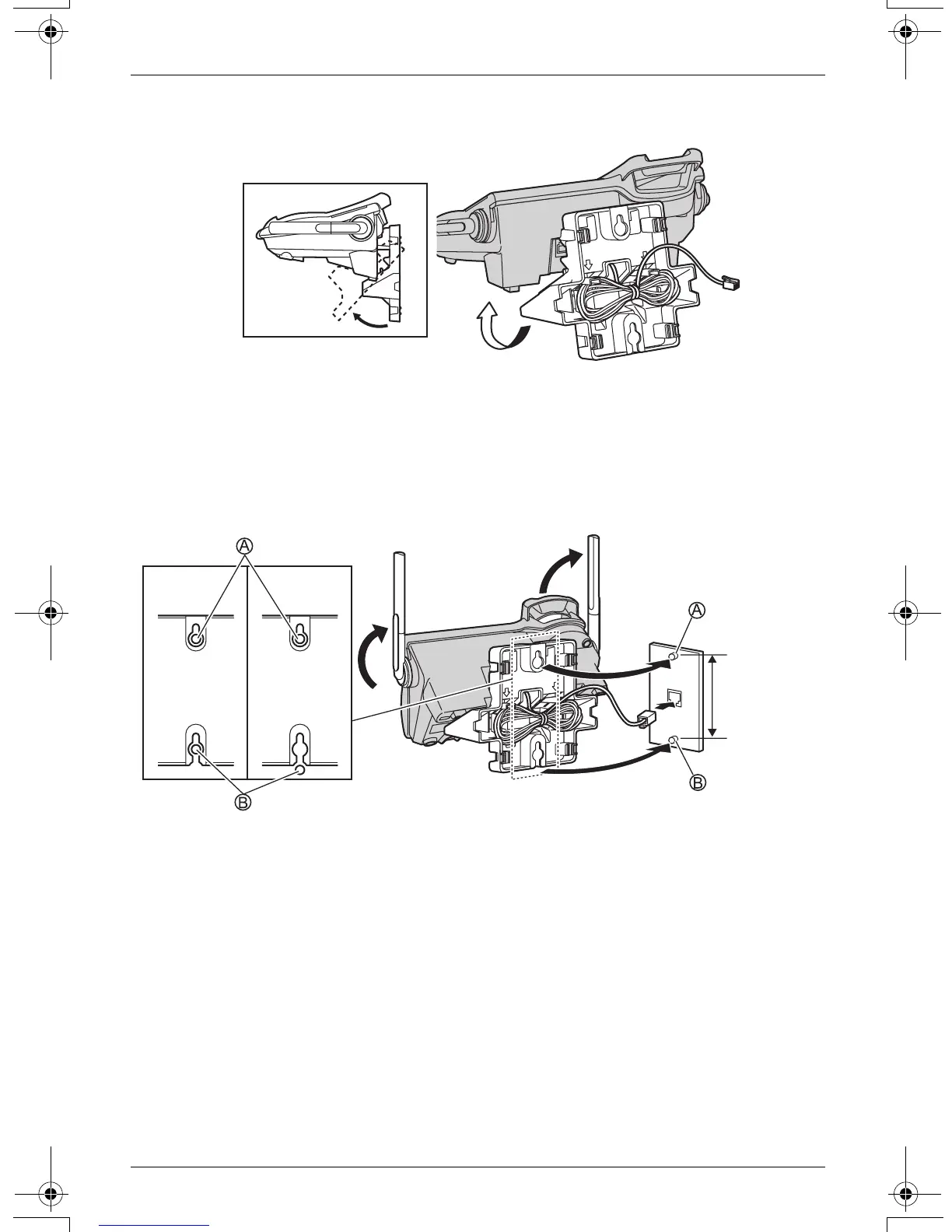 A
A
B
B