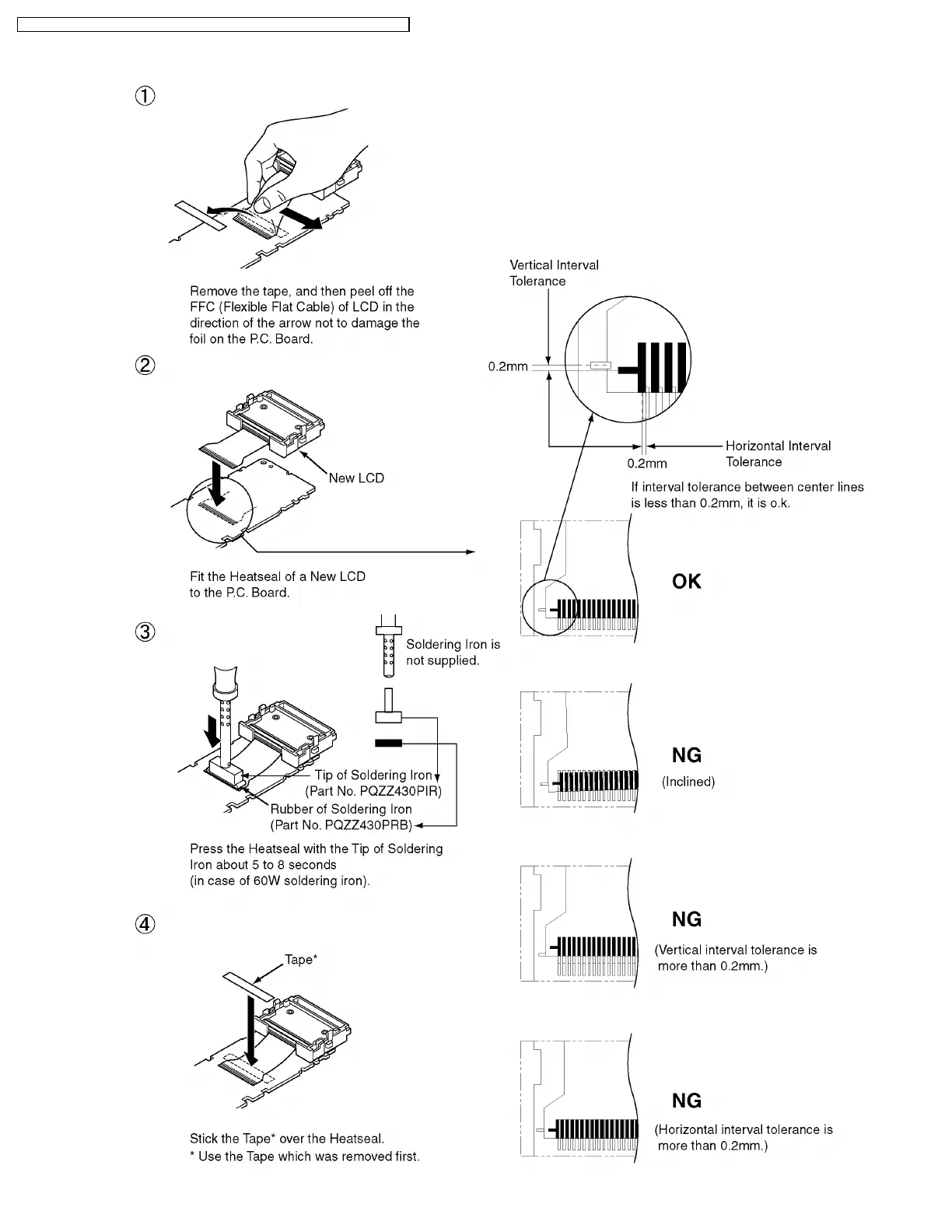 ①

Remove the tape, and then peel off the FFC (Flexible Flat Cable) of LCD in the direction of the arrow not to damage the foil on the P.C. Board.

②

New LCD

Fit the Heatseal of a New LCD to the P.C. Board.

③

Soldering Iron is not supplied.

Tip of Soldering Iron (Part No. PQZZ430PIR)

Rubber of Soldering Iron (Part No. PQZZ430PRB)

Press the Heatseal with the Tip of Soldering Iron about 5 to 8 seconds (in case of 60W soldering iron).

④

Tape*

Stick the Tape* over the Heatseal.
* Use the Tape which was removed first.

Vertical Interval Tolerance

0.2mm

0.2mm

Horizontal Interval Tolerance

If interval tolerance between center lines is less than 0.2mm, it is o.k.

OK

NG
(Inclined)

NG
(Vertical interval tolerance is more than 0.2mm.)

NG
(Horizontal interval tolerance is more than 0.2mm.)