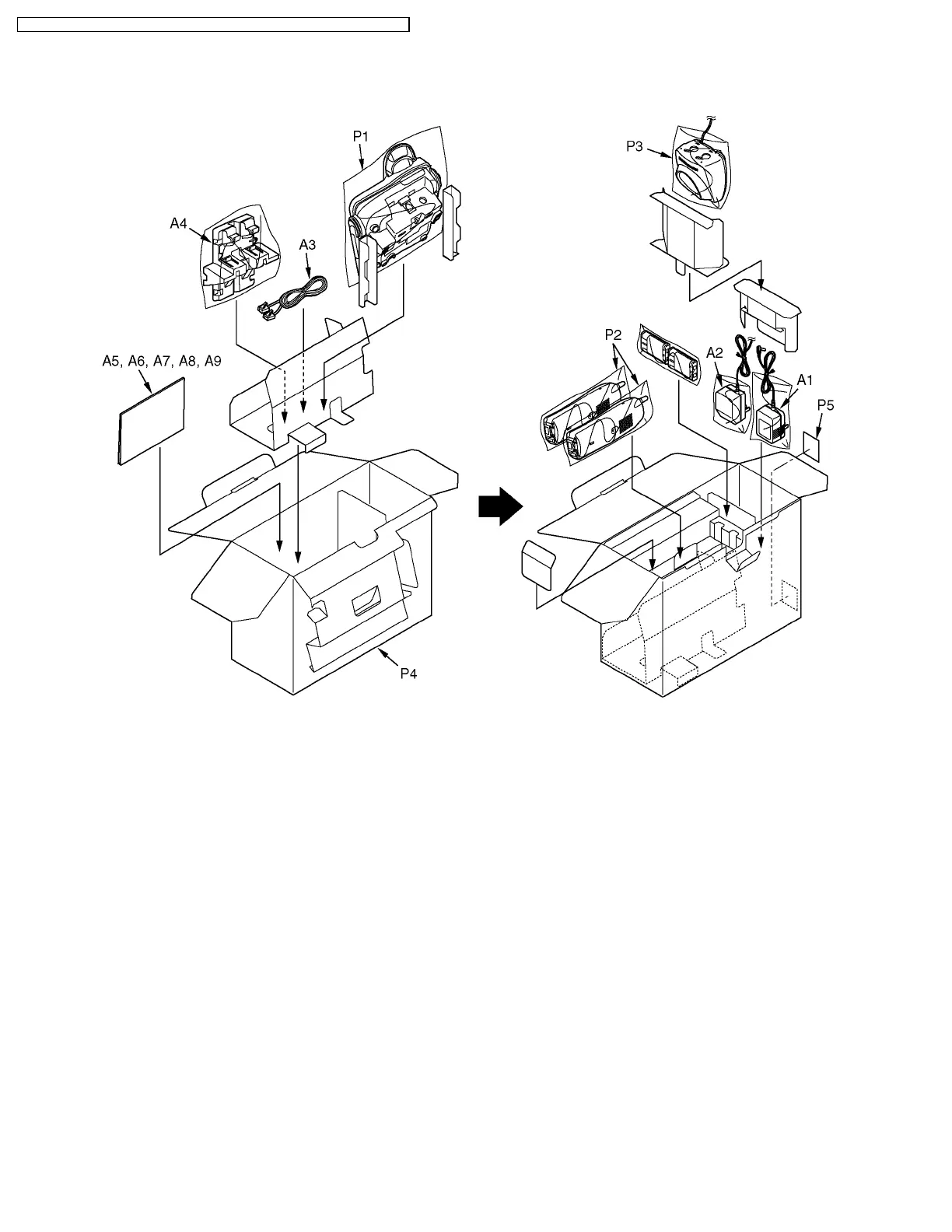 P1
A4
A3
A5, A6, A7, A8, A9
P4
P3
P2
A2
A1
P5