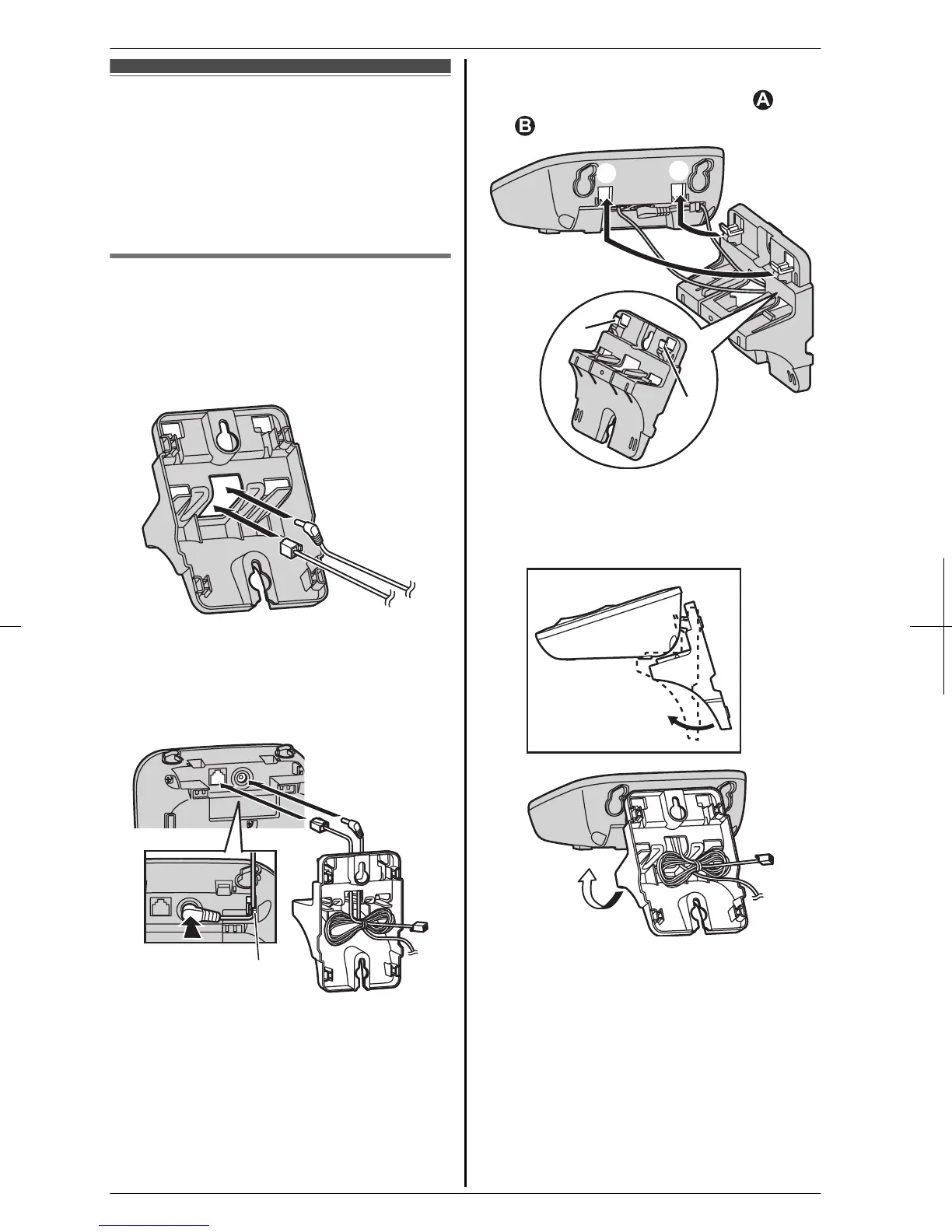 A

B