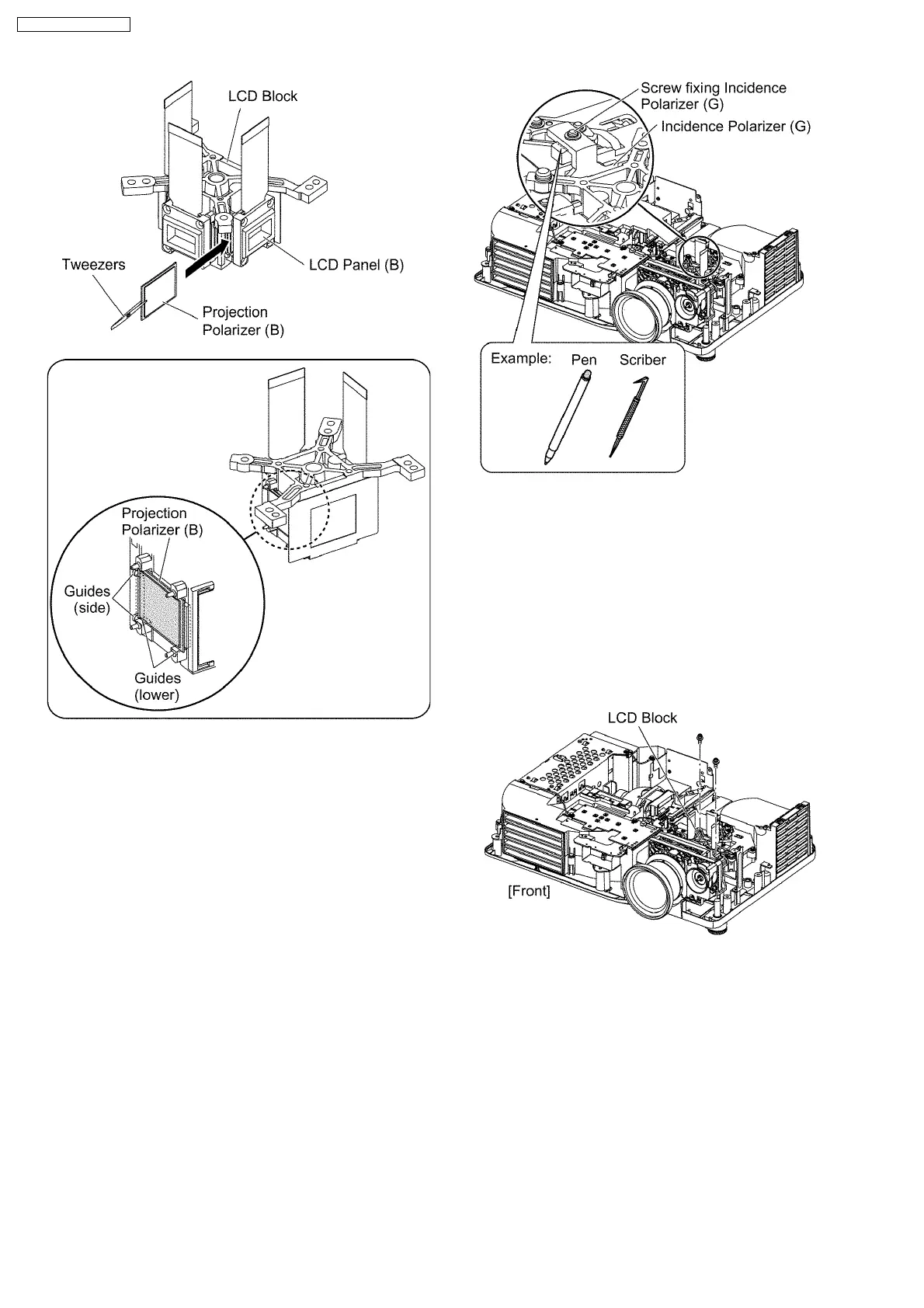 LCD Block

Tweezers

LCD Panel (B)

Projection Polarizer (B)

Projection Polarizer (B)

Guides (side)

Guides (lower)

Screw fixing Incidence Polarizer (G)

Incidence Polarizer (G)

Example: Pen Scriber

LCD Block

[Front]