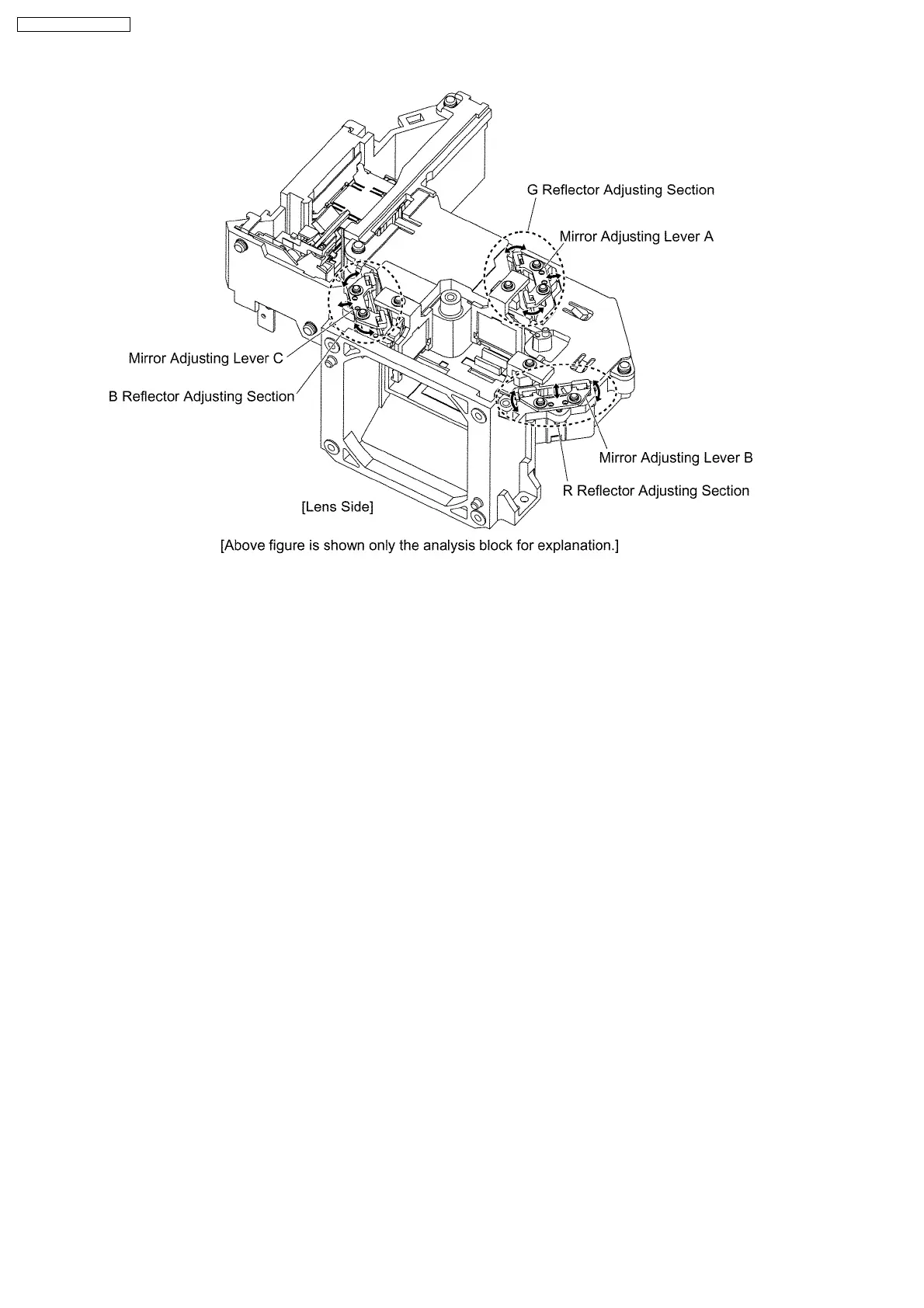 G Reflector Adjusting Section

Mirror Adjusting Lever A

Mirror Adjusting Lever C

B Reflector Adjusting Section

Mirror Adjusting Lever B

R Reflector Adjusting Section

[Lens Side]

[Above figure is shown only the analysis block for explanation.]