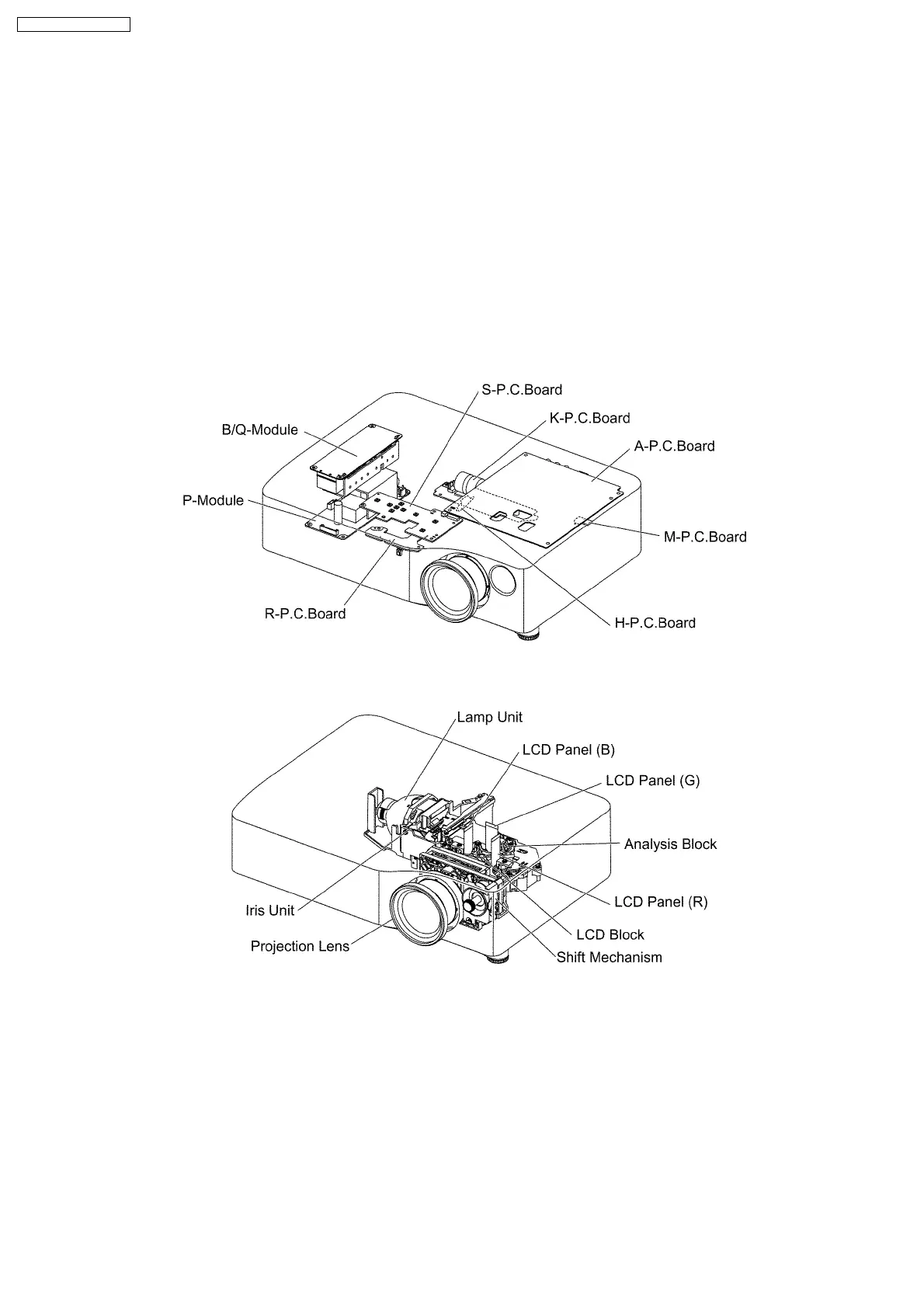 S-P.C.Board
K-P.C.Board
B/Q-Module
A-P.C.Board
P-Module
M-P.C.Board
R-P.C.Board
H-P.C.Board

Lamp Unit
LCD Panel (B)
LCD Panel (G)
Analysis Block
Iris Unit
LCD Panel (R)
LCD Block
Projection Lens
Shift Mechanism