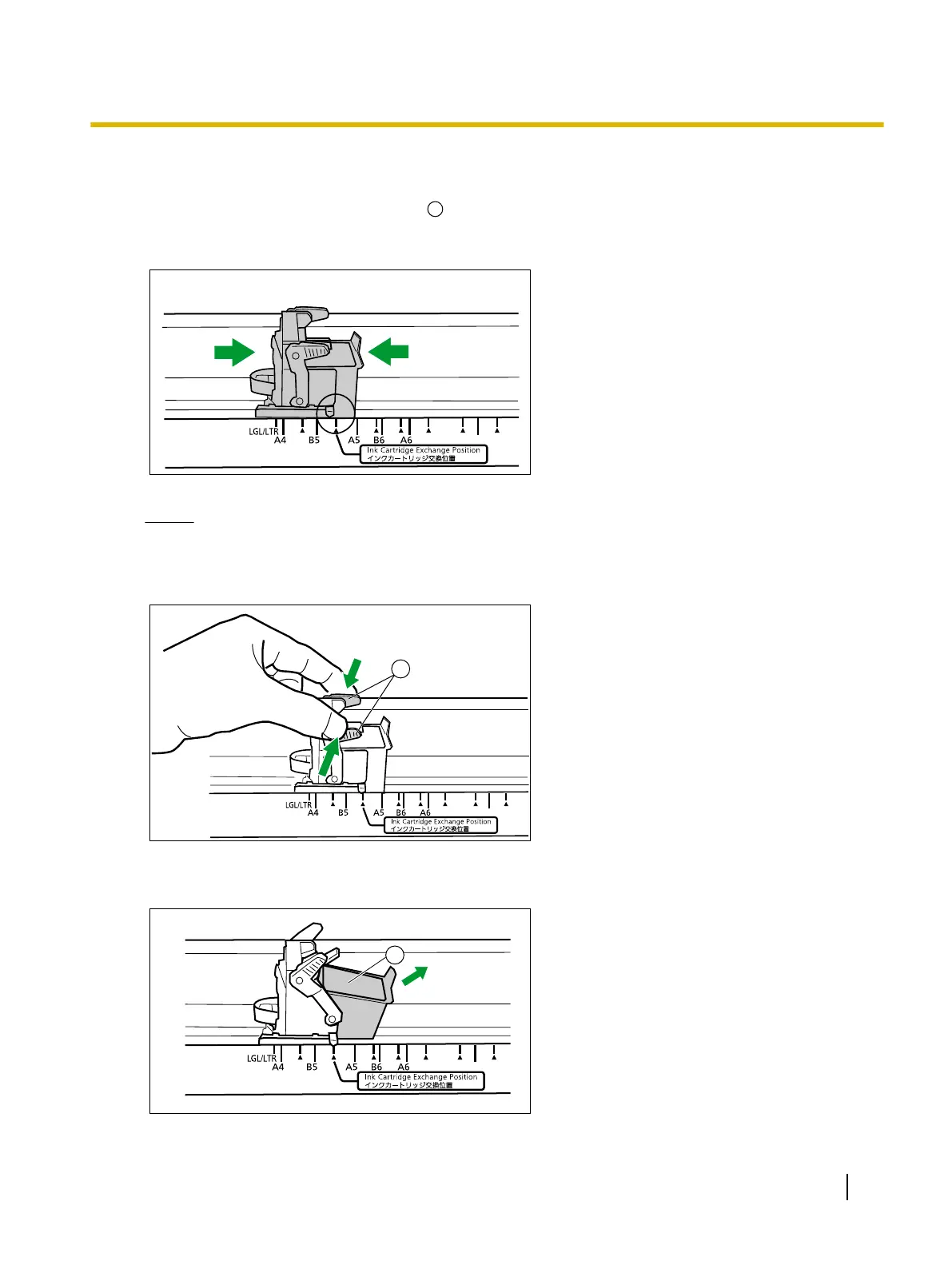 LGL/LTR
A4
B5
A5
B6
A6
Ink Cartridge Exchange Position
インクカートリッジ交換位置

LGL/LTR
A4
B5
A5
B6
A6
Ink Cartridge Exchange Position
インクカートリッジ交換位置

LGL/LTR
A4
B5
A5
B6
A6
Ink Cartridge Exchange Position
インクカートリッジ交換位置