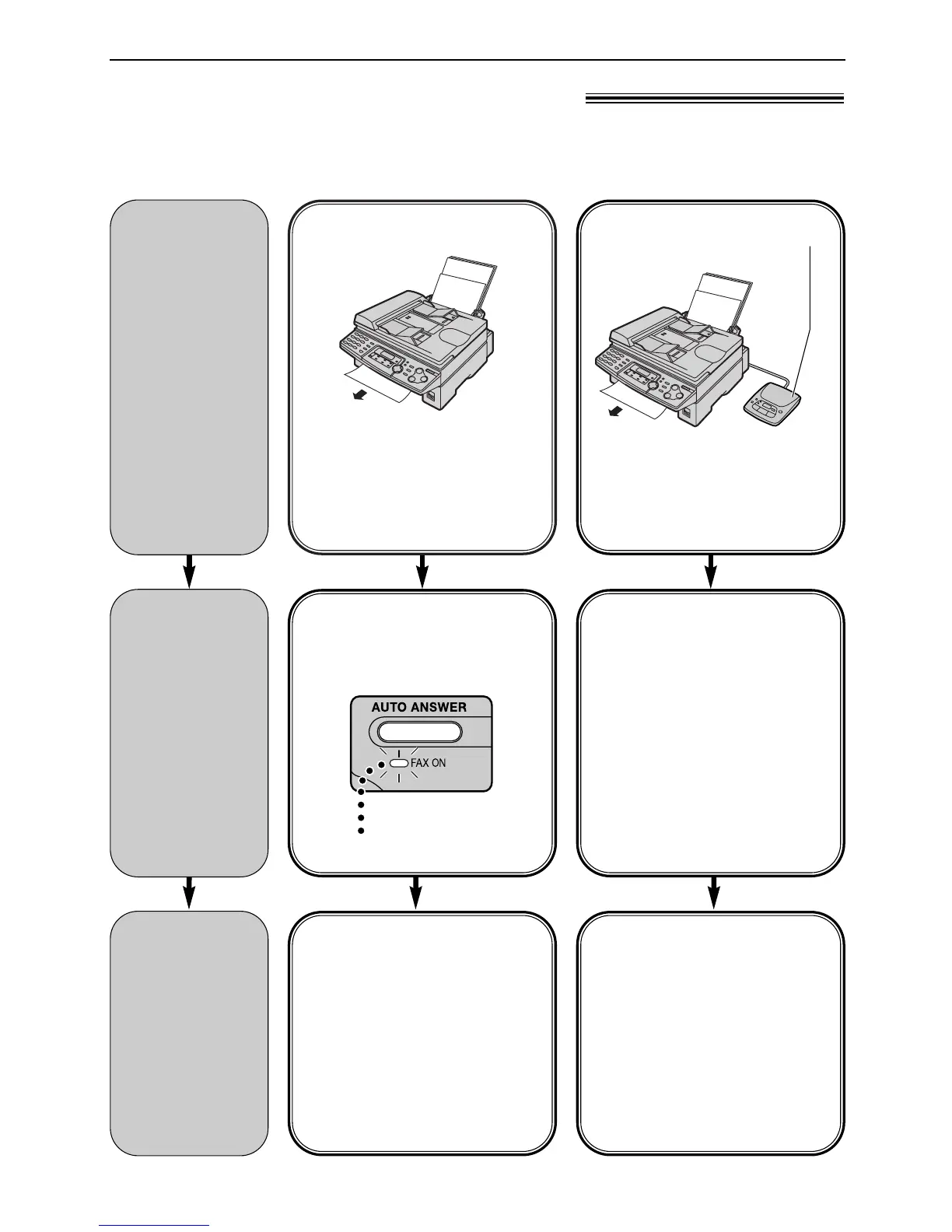 AUTO ANSWER

FAX ON