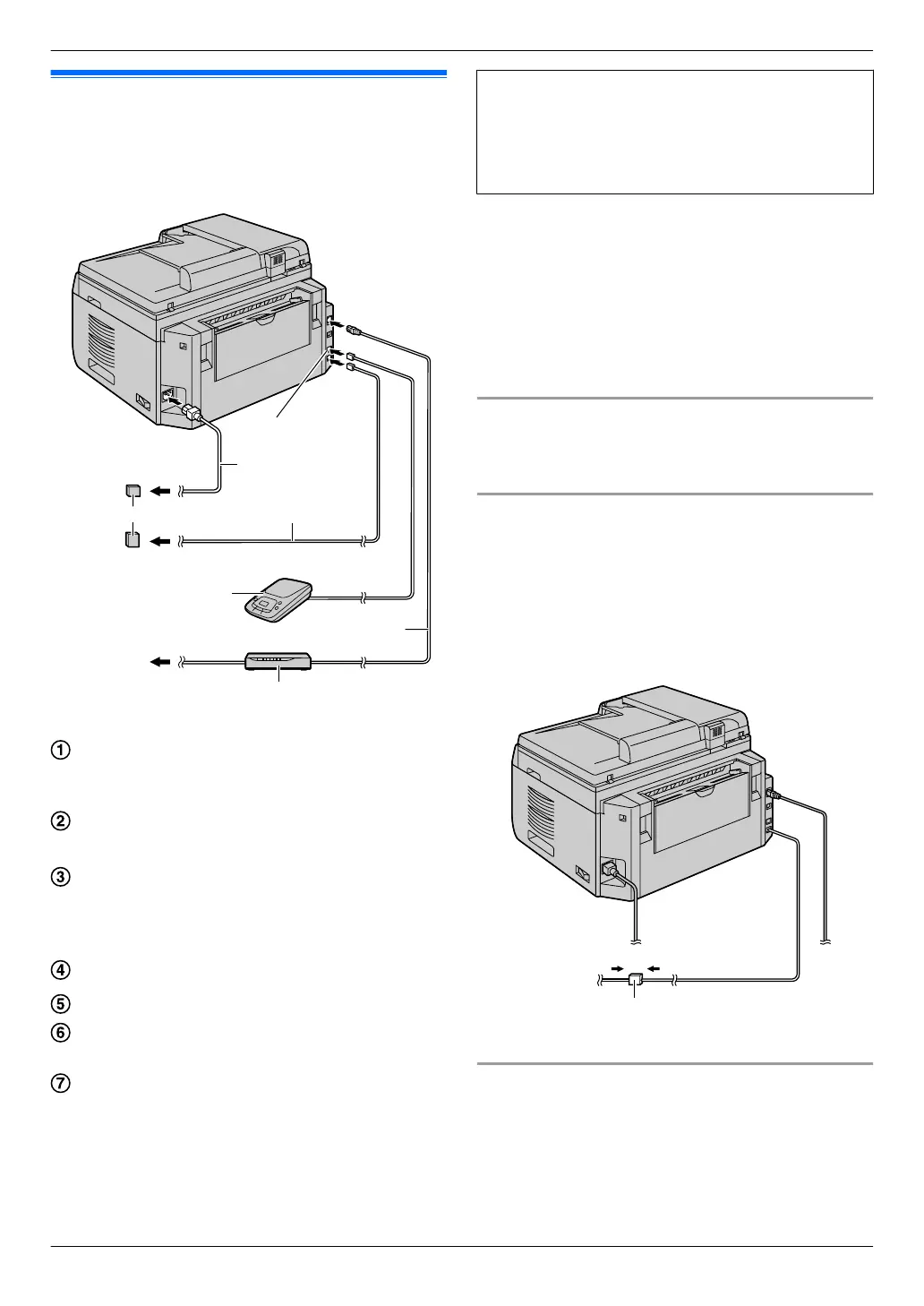 ①

②

③

④

⑤

⑥

⑦