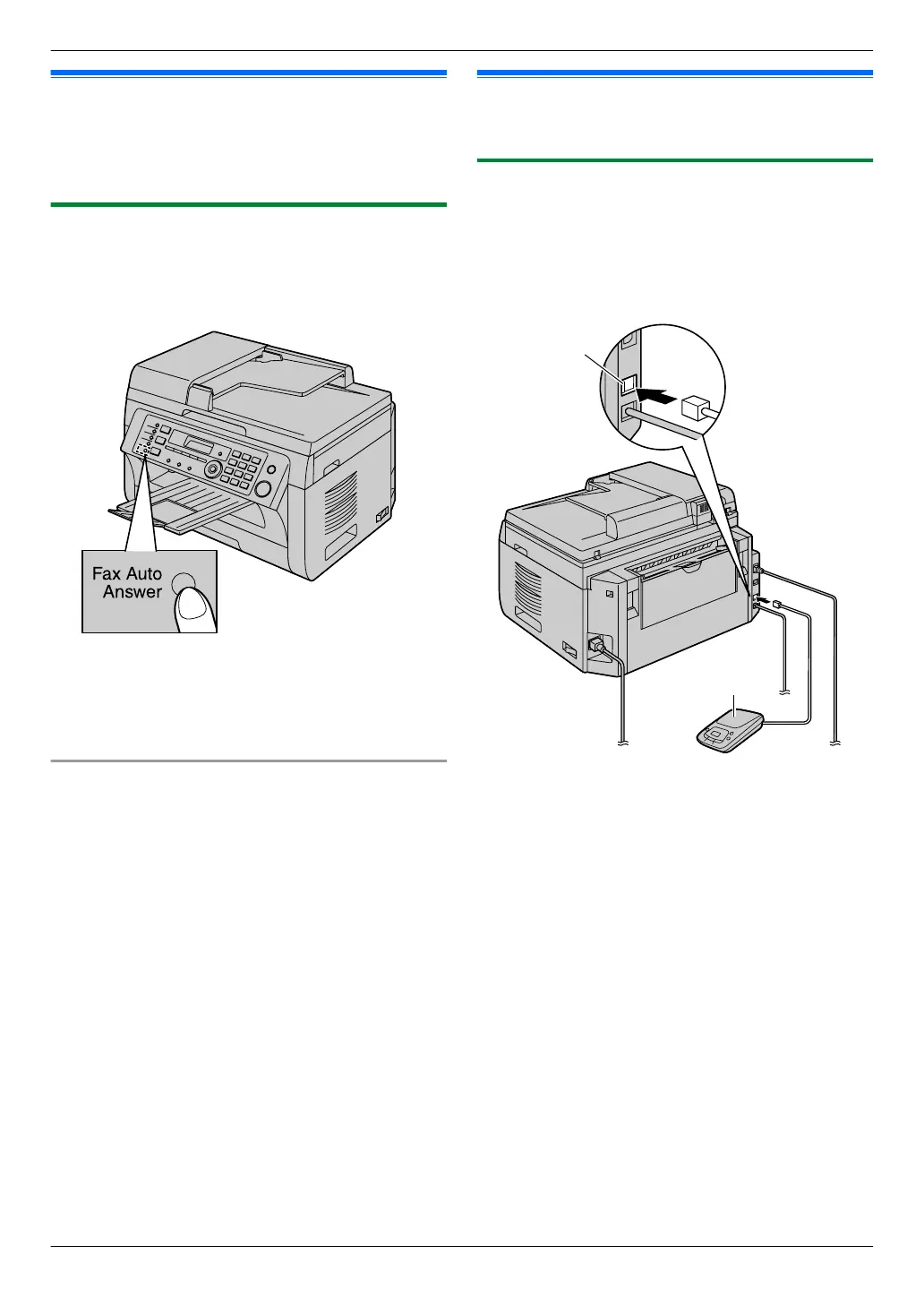 Fax Auto
Answer