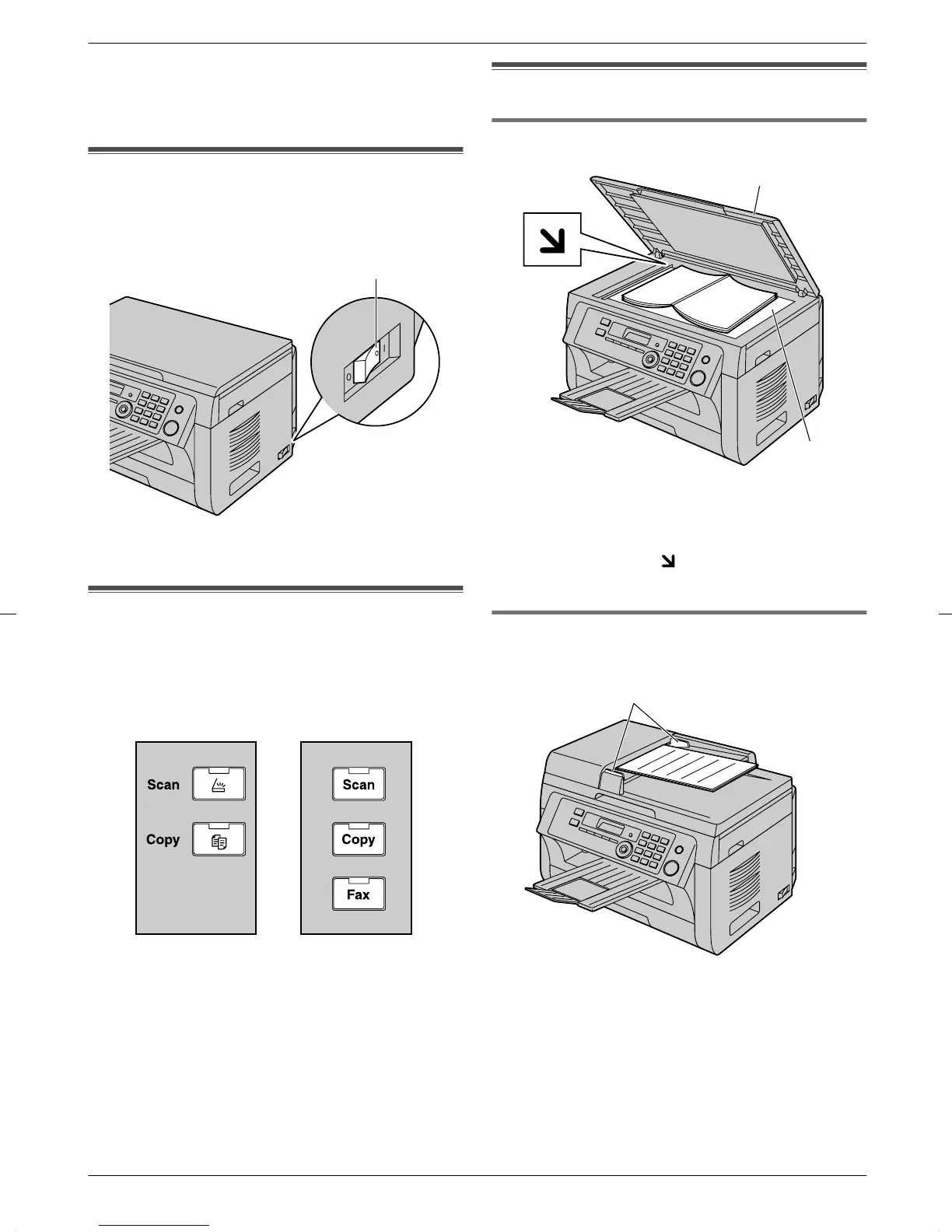 Scan

Copy

Scan

Copy

Fax