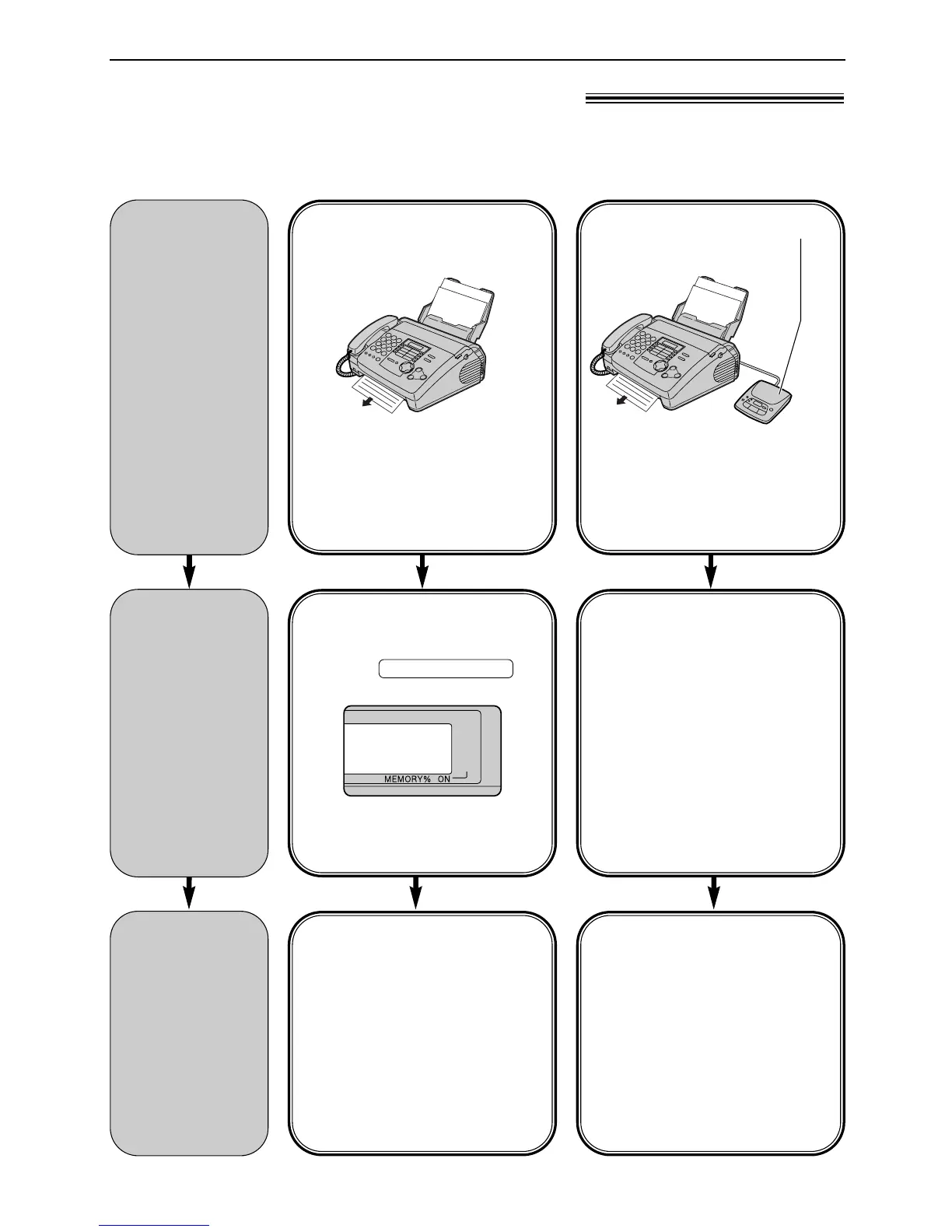 MEMORY% ON