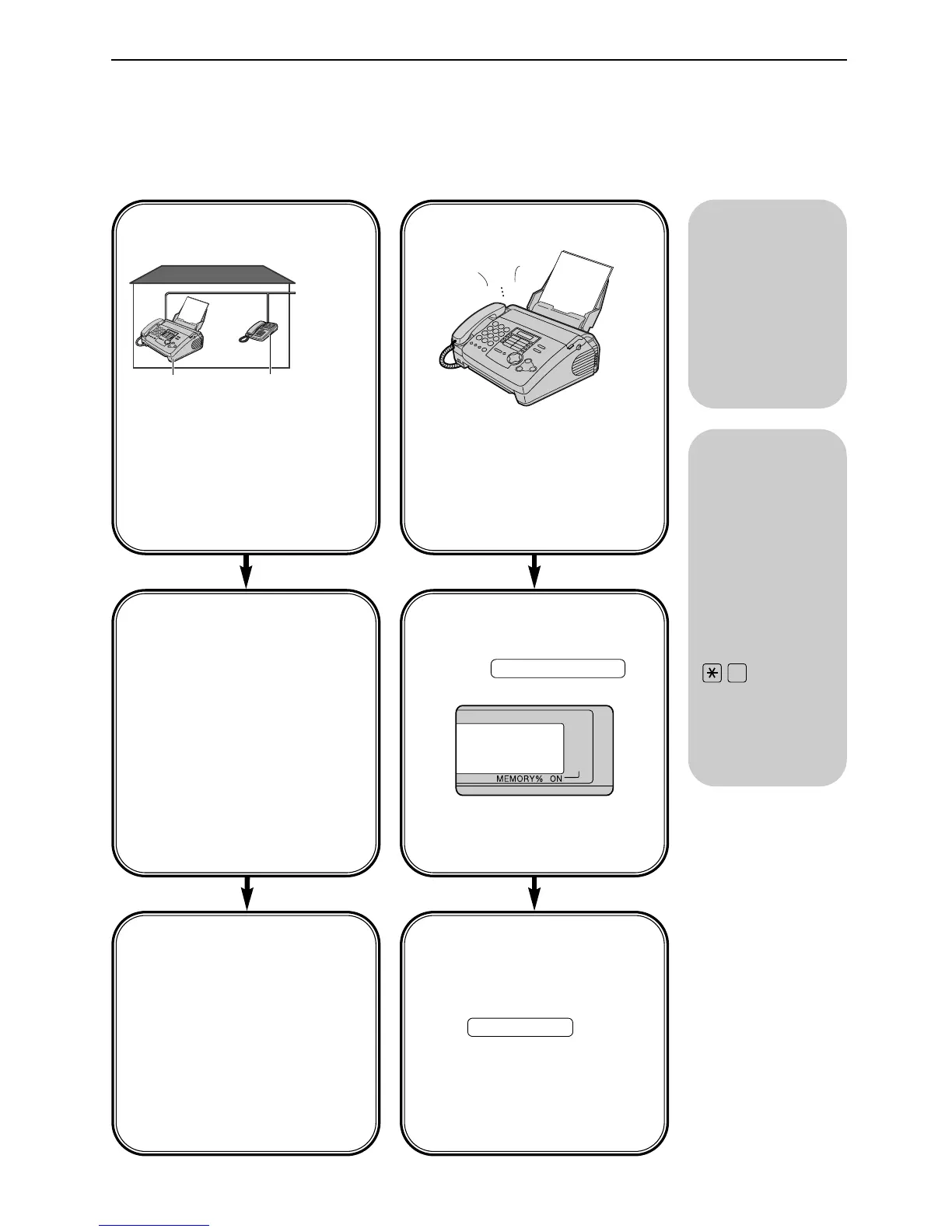 MEMORY% ON