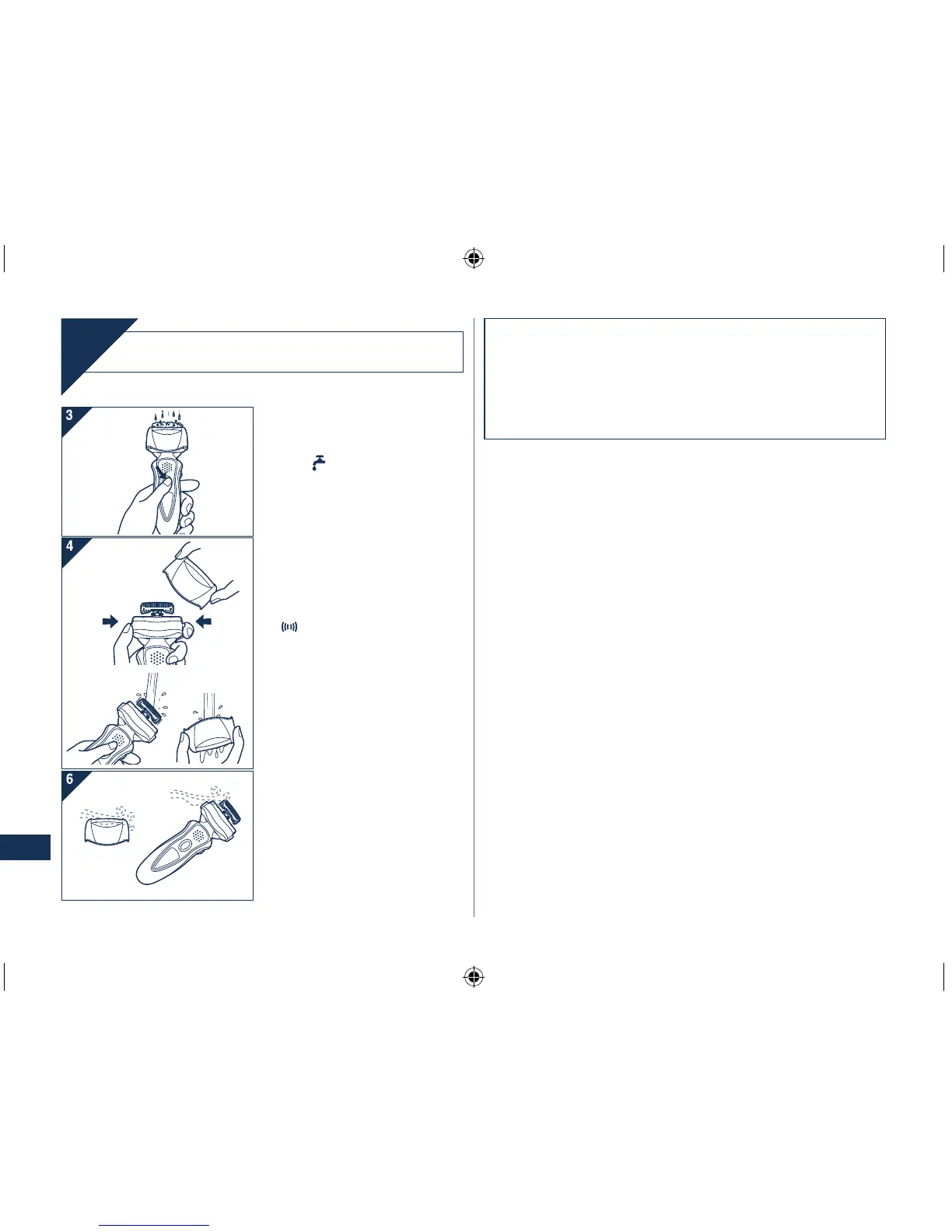 3

4

6