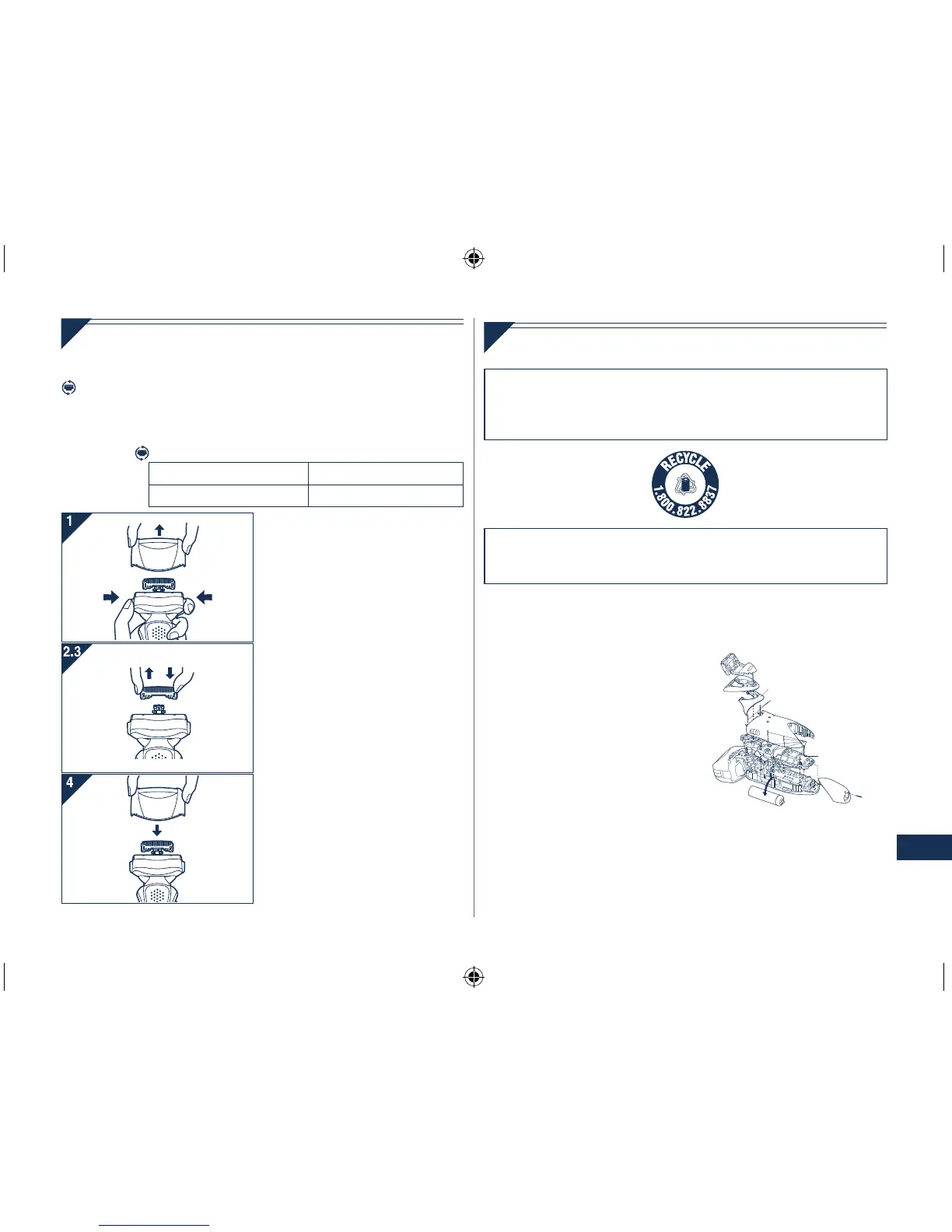 1

2.3

4

RECYCLE
1.800.822.8837