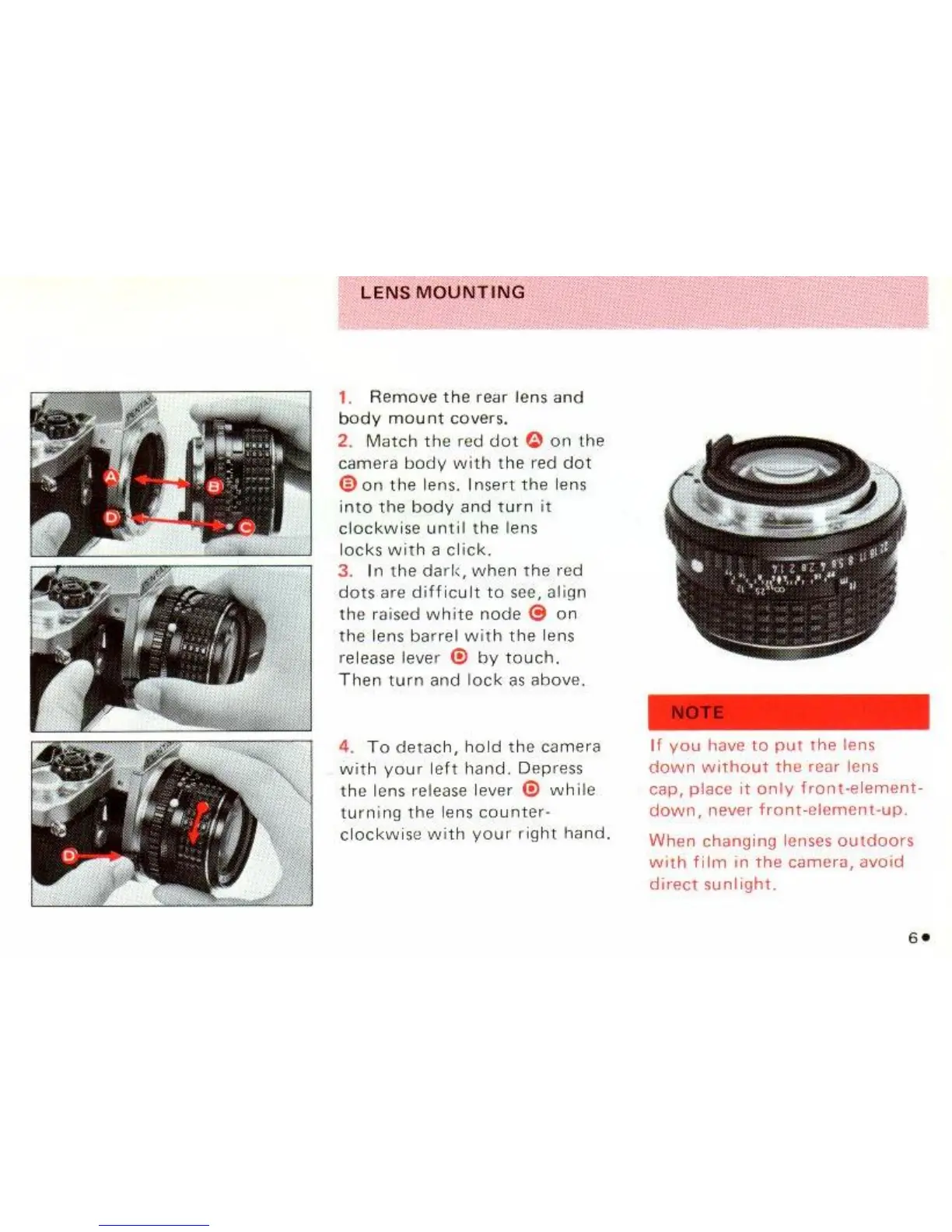 LENS MOUNTING

A
B
D
C

D

1. Remove the rear lens and body mount covers.
2. Match the red dot A on the camera body with the red dot B on the lens. Insert the lens into the body and turn it clockwise until the lens locks with a click.
3. In the dark, when the red dots are difficult to see, align the raised white node C on the lens barrel with the lens release lever D by touch. Then turn and lock as above.

4. To detach, hold the camera with your left hand. Depress the lens release lever D while turning the lens counter-clockwise with your right hand.

NOTE

If you have to put the lens down without the rear lens cap, place it only front-element-down, never front-element-up.

When changing lenses outdoors with film in the camera, avoid direct sunlight.

6•