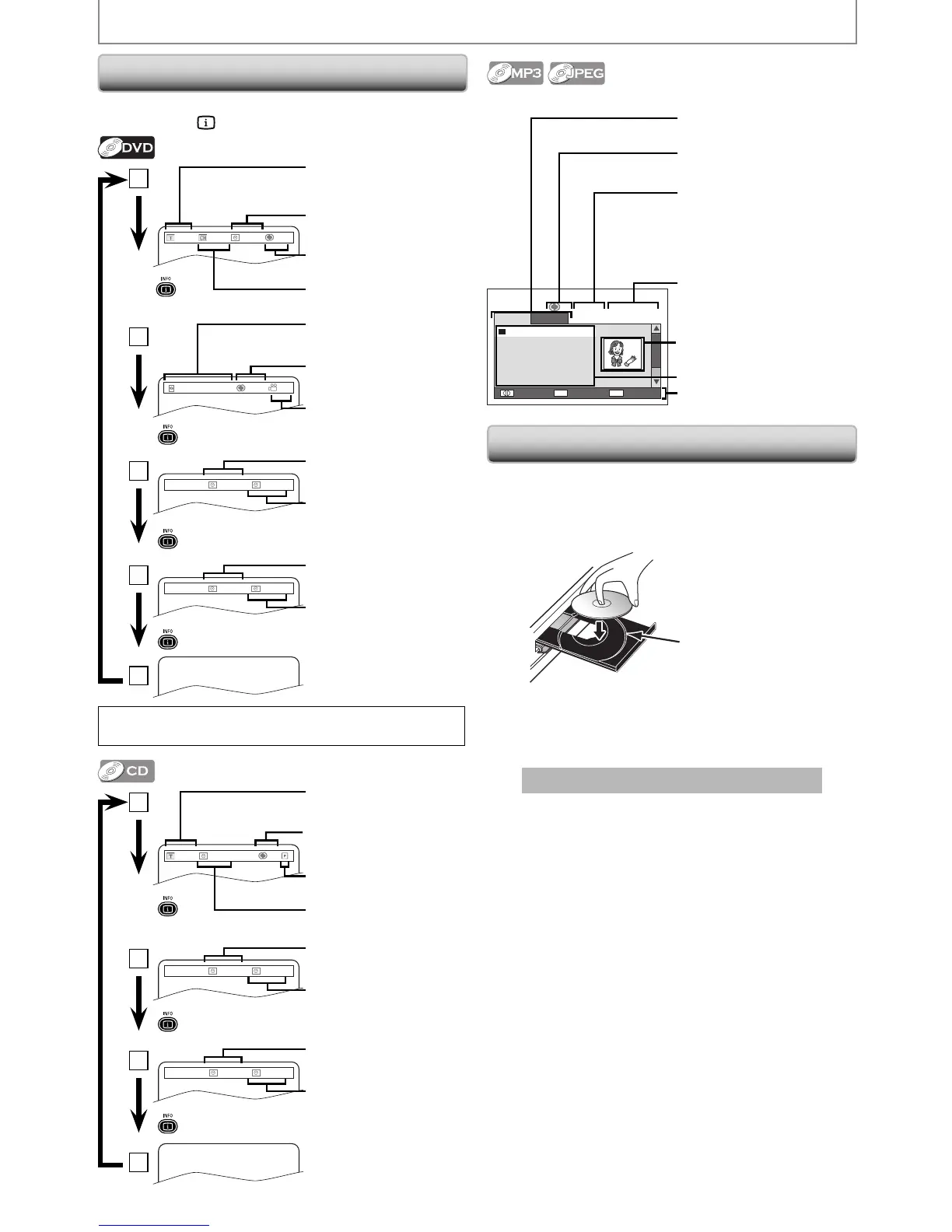 DVD

INFO

INFO

INFO

INFO

CD

INFO

INFO

INFO

MP3 JPEG