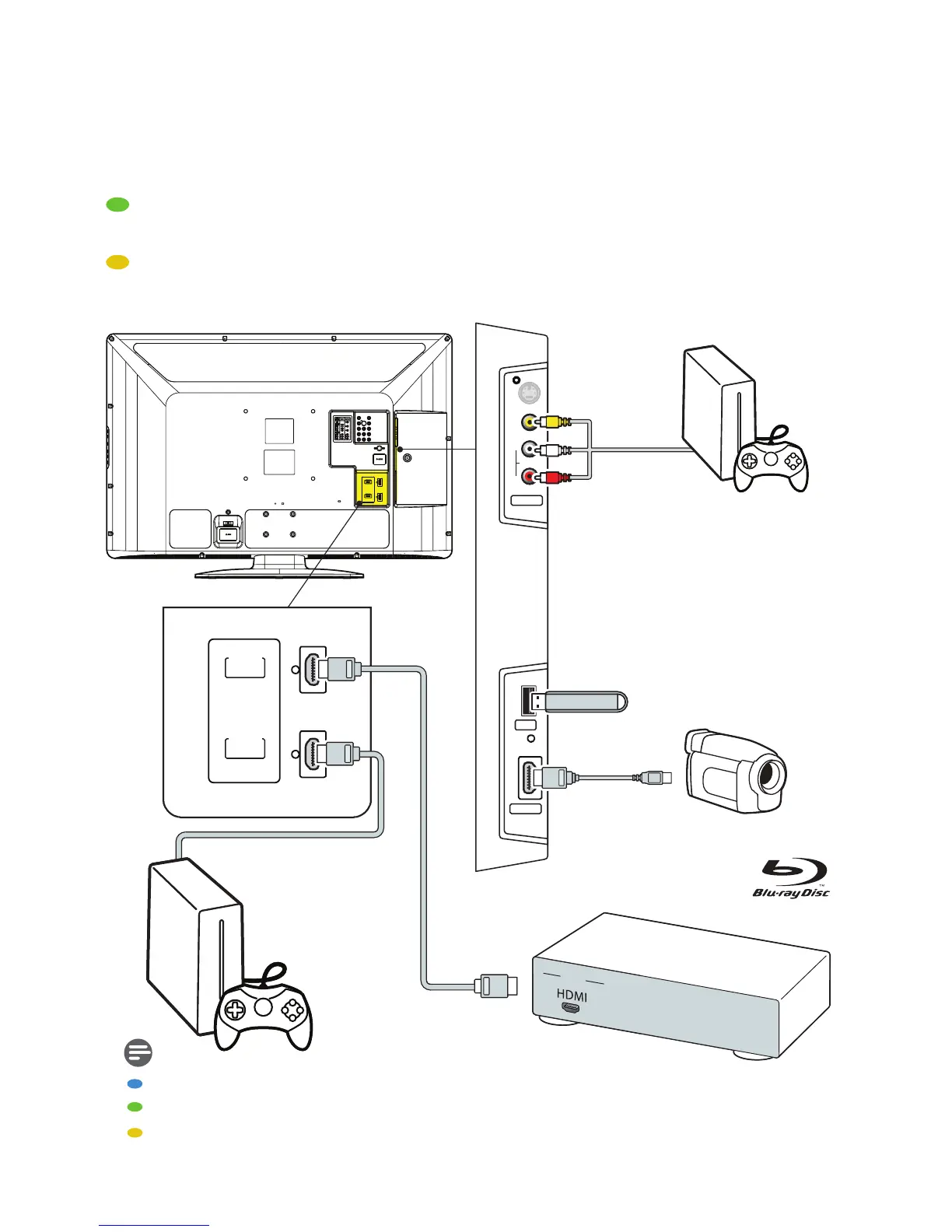 Blu-ray Disc™

HDMI