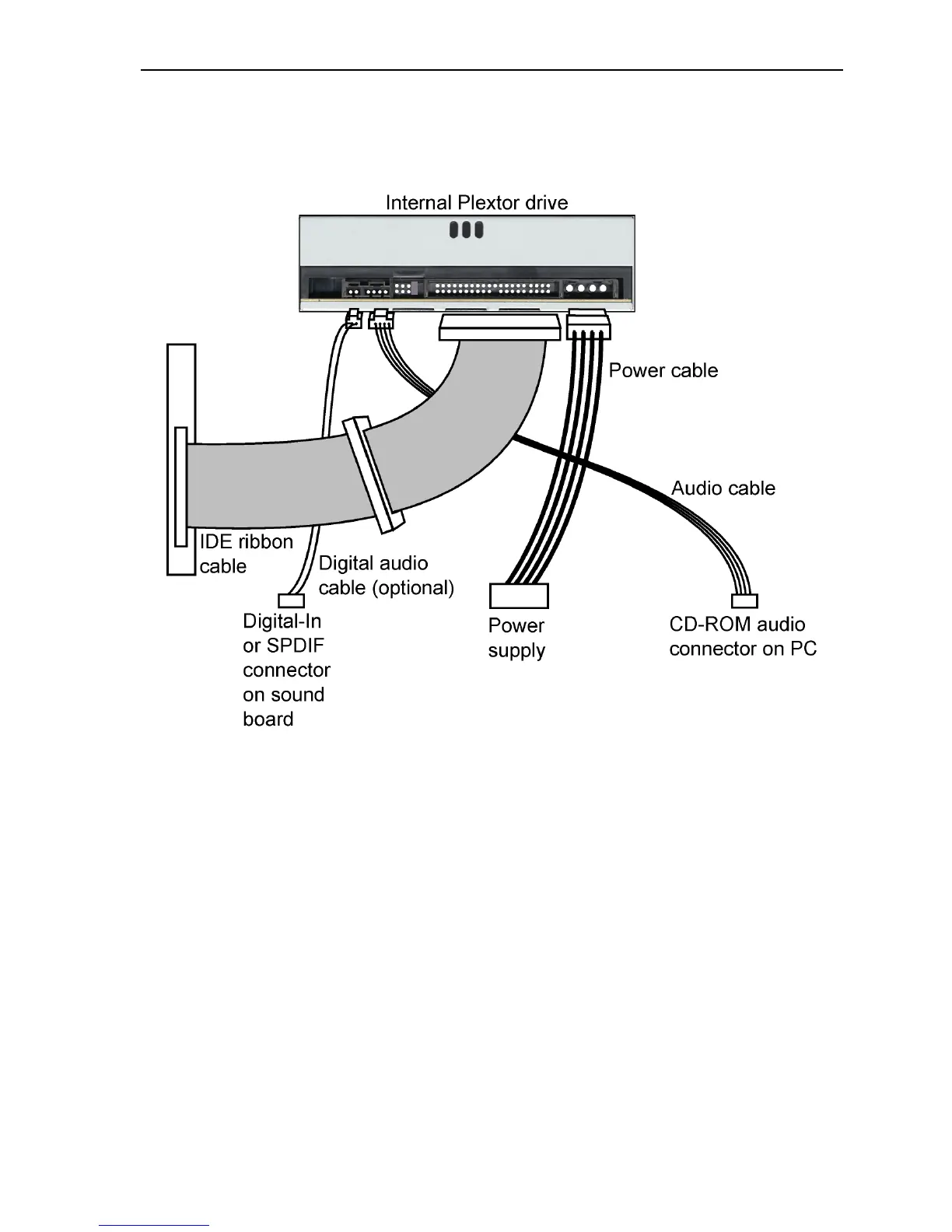 Internal Plextor drive

Power cable

Audio cable

IDE ribbon cable

Digital audio cable (optional)

Digital-In or SPDIF connector on sound board

Power supply

CD-ROM audio connector on PC