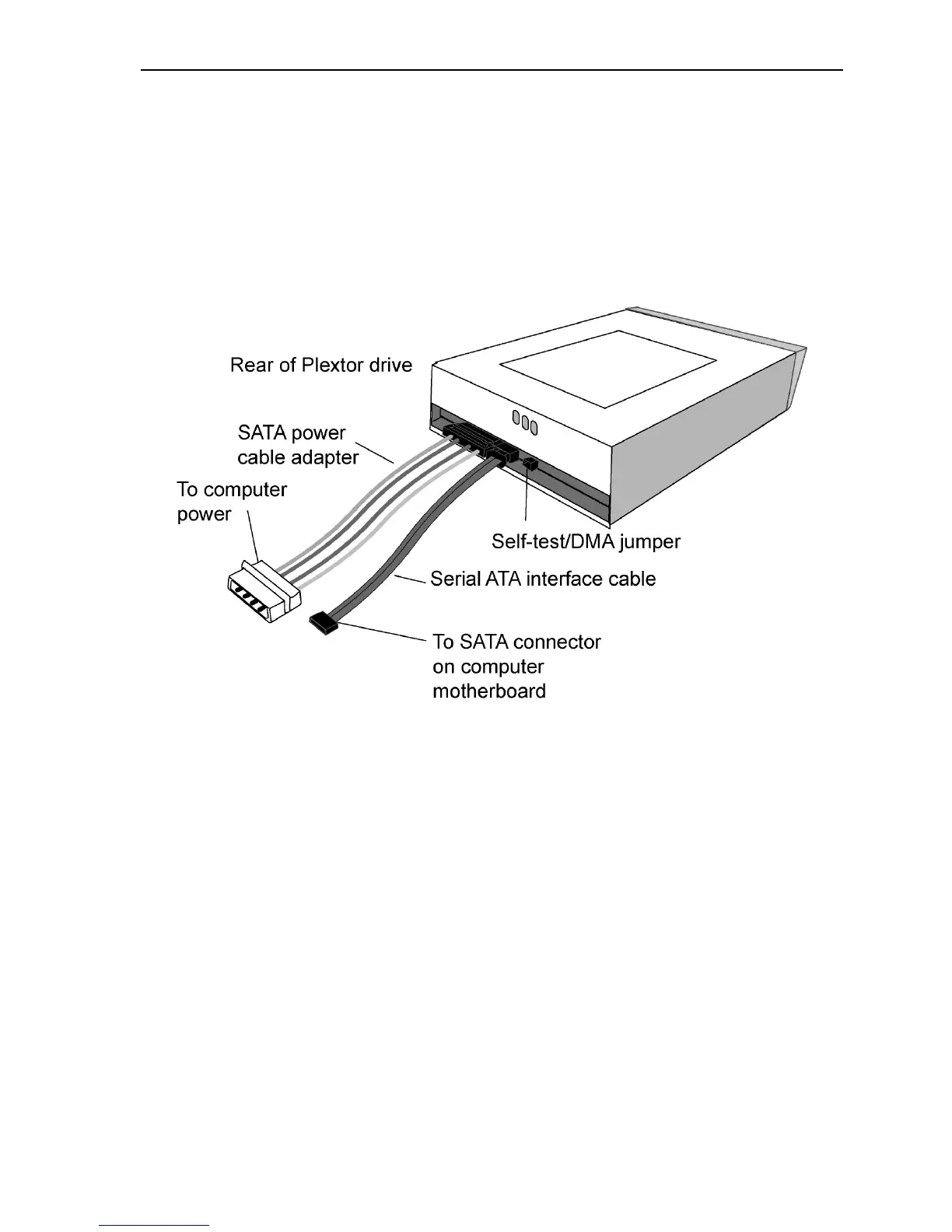 Rear of Plextor drive

SATA power cable adapter

To computer power

Self-test/DMA jumper

Serial ATA interface cable

To SATA connector on computer motherboard