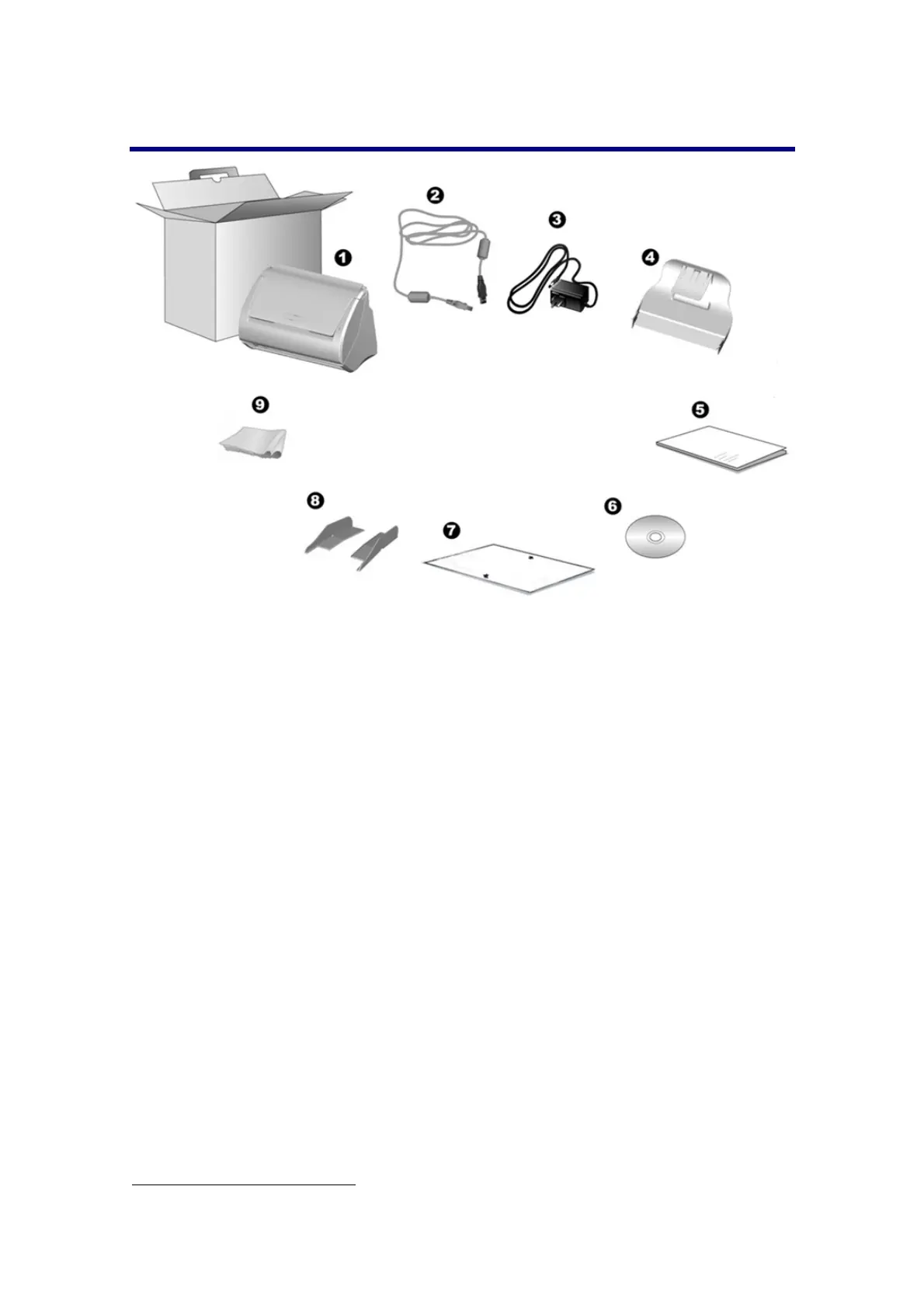 ❶ ❷ ❸ ❹ ❾ ❺ ❽ ❼ ❻