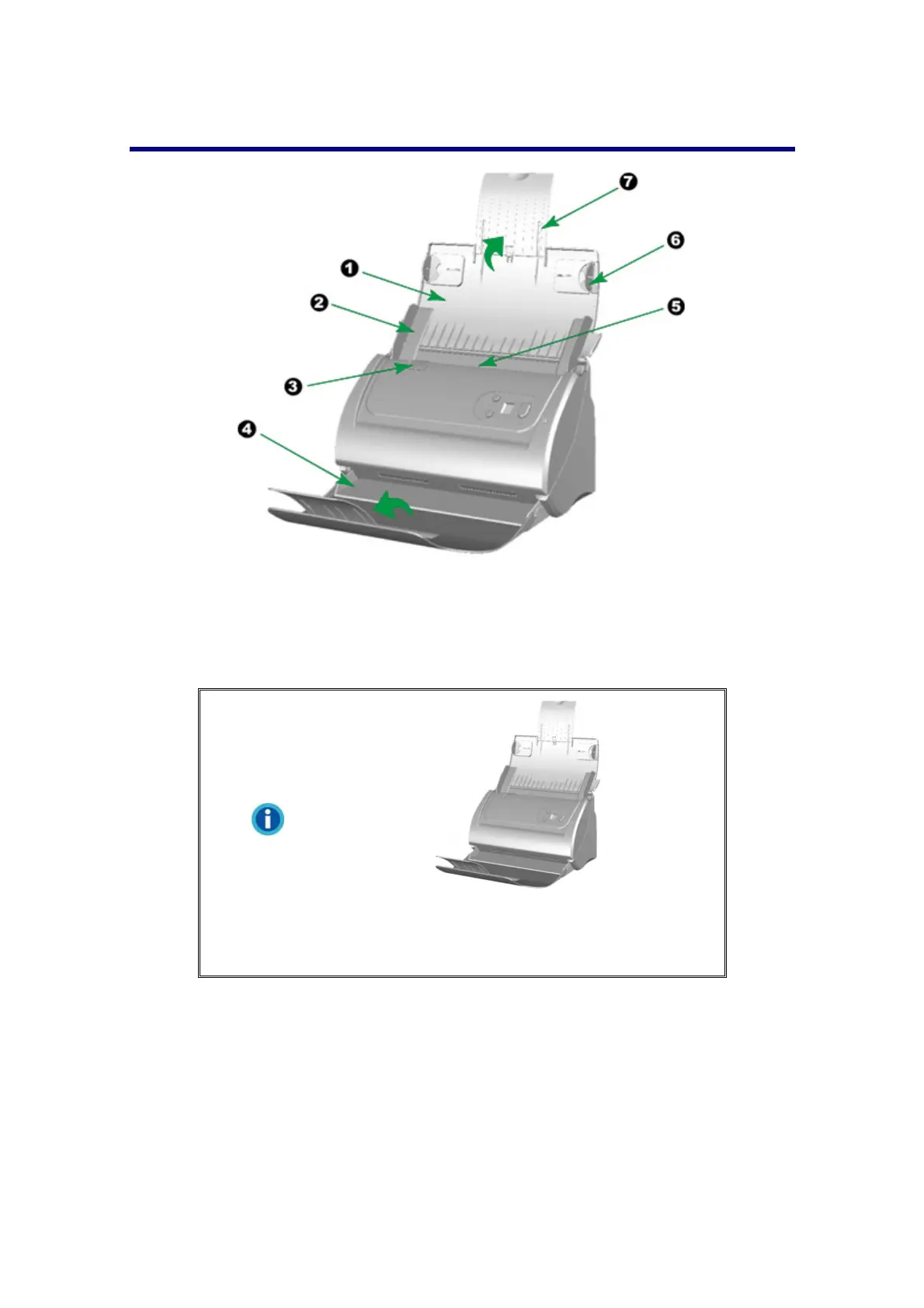 ❶
❷
❸
❹
❺
❻
❼