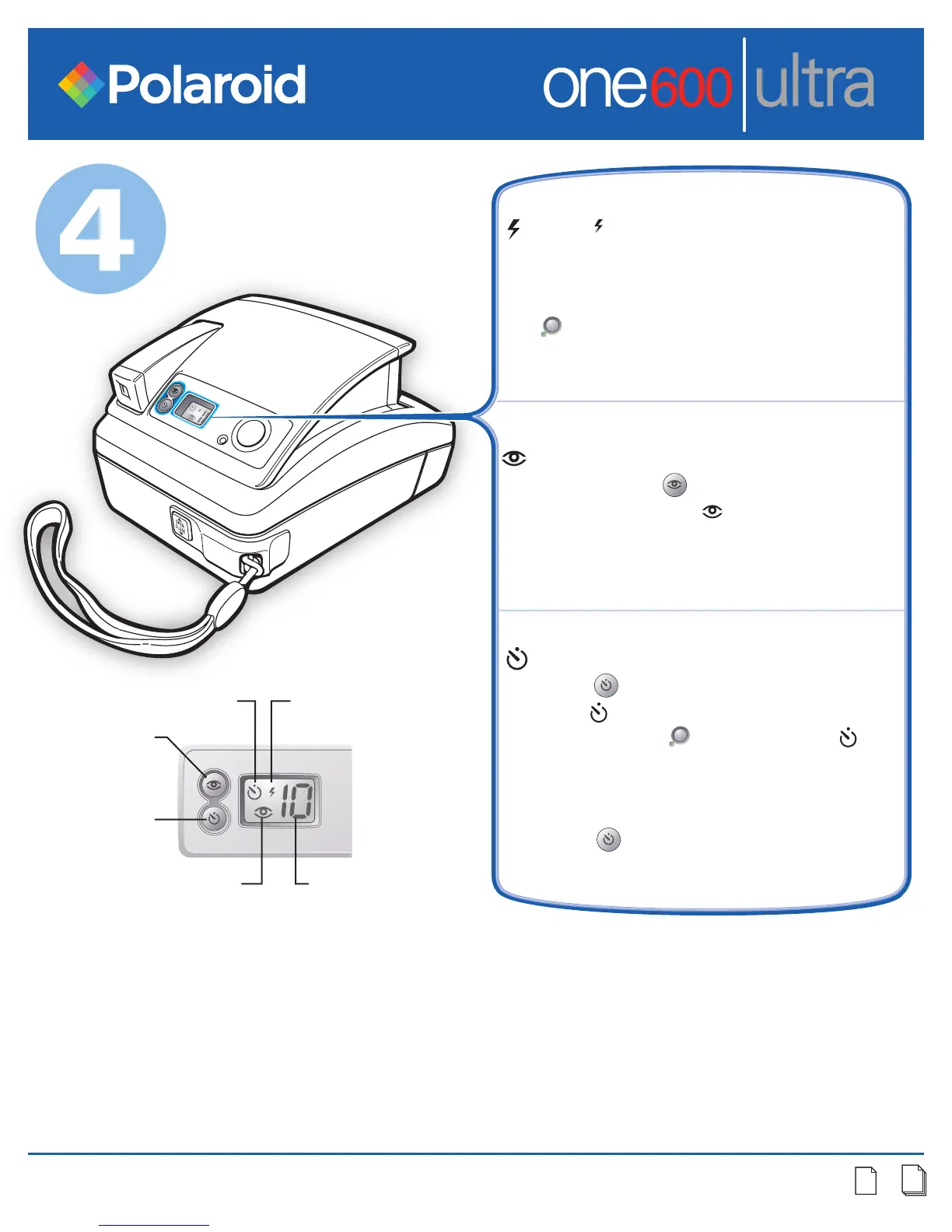 Polaroid

one600 ultra

4

10