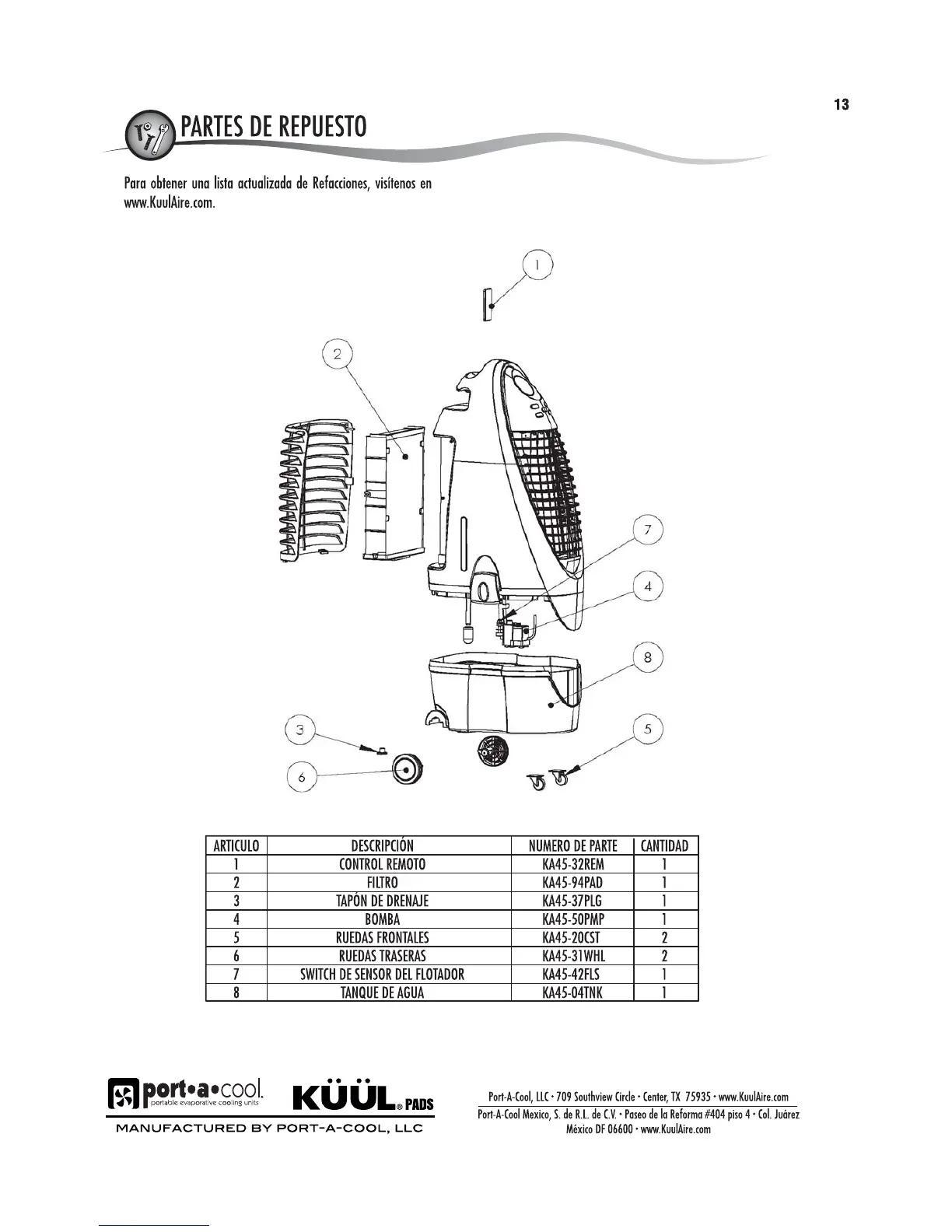 13

PARTES DE REPUESTO

Para obtener una lista actualizada de Refacciones, visítenos en www.KuulAire.com.

1
2
7
4
8
3
5
6

| ARTICULO | DESCRIPCIÓN | NUMERO DE PARTE | CANTIDAD |
|---|---|---|---|
| 1 | CONTROL REMOTO | KA45-32REM | 1 |
| 2 | FILTRO | KA45-94PAD | 1 |
| 3 | TAPÓN DE DRENAJE | KA45-37PLG | 1 |
| 4 | BOMBA | KA45-50PMP | 1 |
| 5 | RUEDAS FRONTALES | KA45-20CST | 2 |
| 6 | RUEDAS TRASERAS | KA45-31WHL | 2 |
| 7 | SWITCH DE SENSOR DEL FLOTADOR | KA45-42FLS | 1 |
| 8 | TANQUE DE AGUA | KA45-04TNK | 1 |

port•a•cool
portable evaporative cooling units
KÜÜL® PADS
MANUFACTURED BY PORT-A-COOL, LLC

Port-A-Cool, LLC • 709 Southview Circle • Center, TX 75935 • www.KuulAire.com
Port-A-Cool Mexico, S. de R.L. de C.V. • Paseo de la Reforma #404 piso 4 • Col. Juárez México DF 06600 • www.KuulAire.com