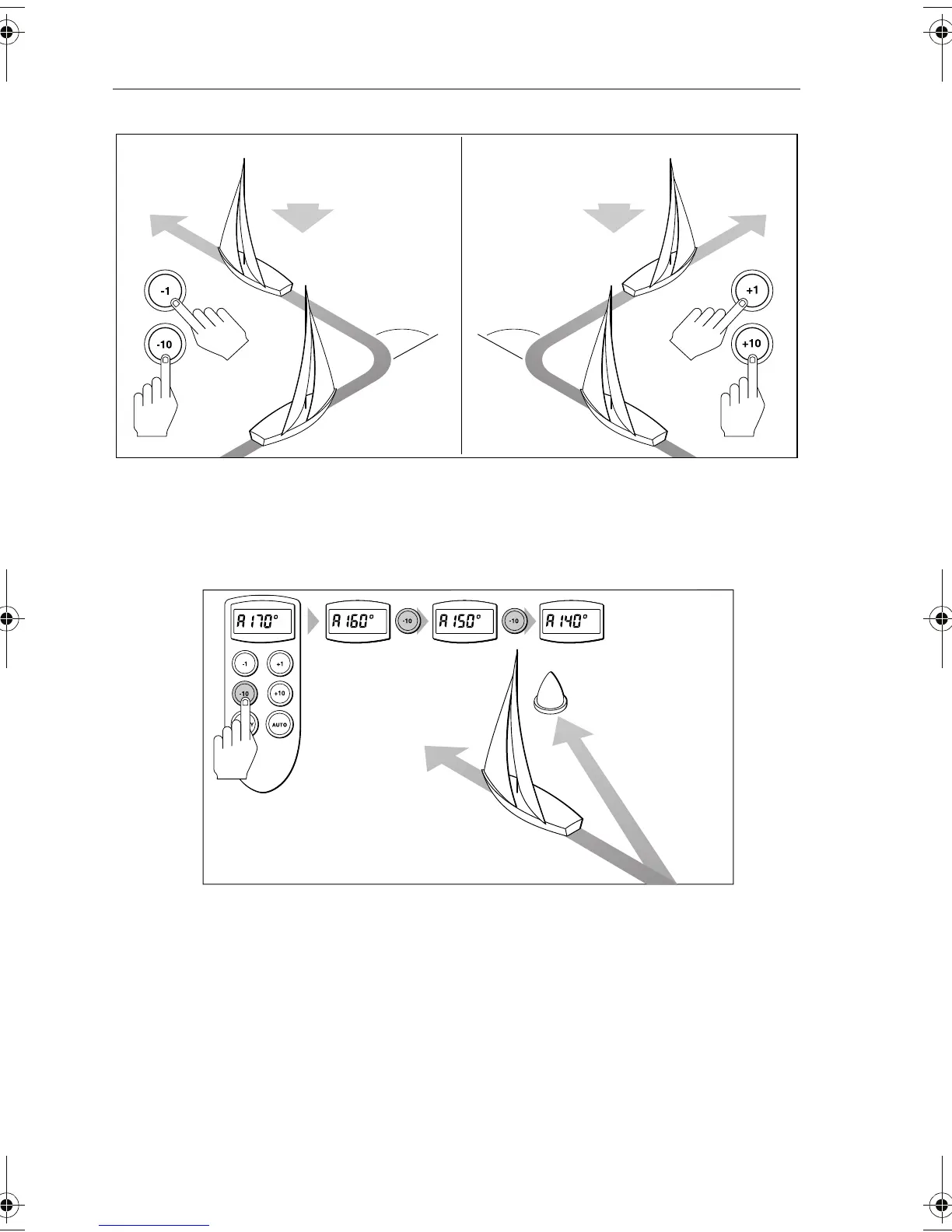 -1

-10

+1

+10

A 170°

A 160°

-10

A 150°

-10

A 140°

-1

+1

-10

+10

AUTO