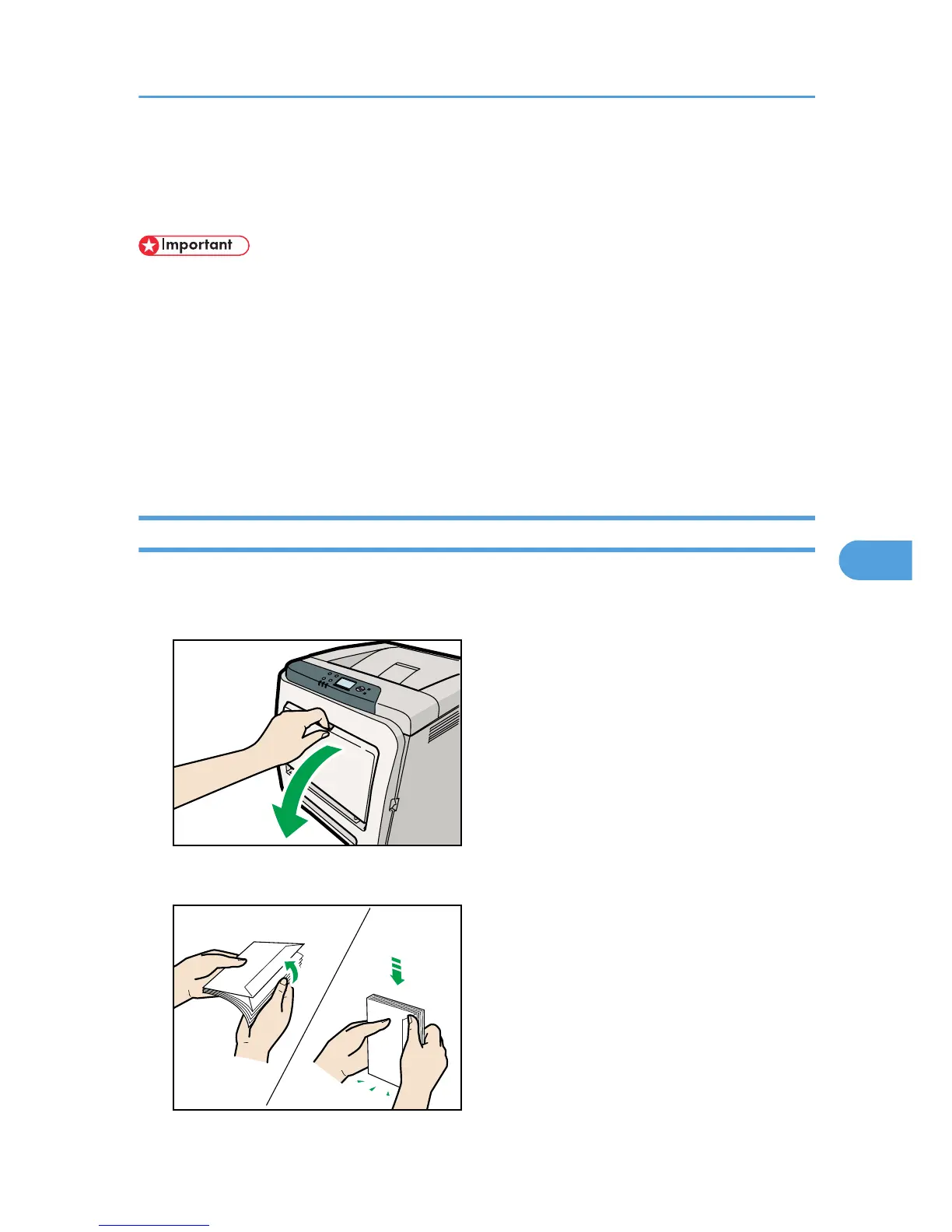 Important