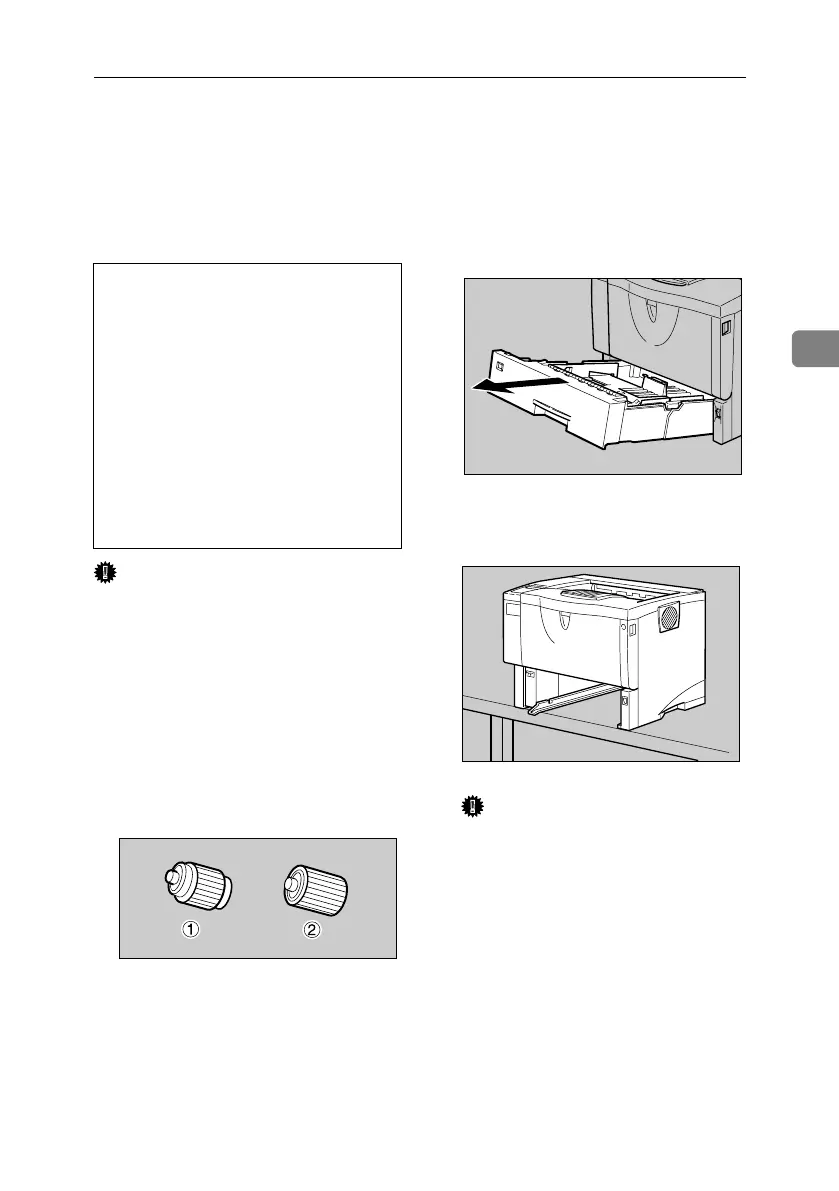 ①

②