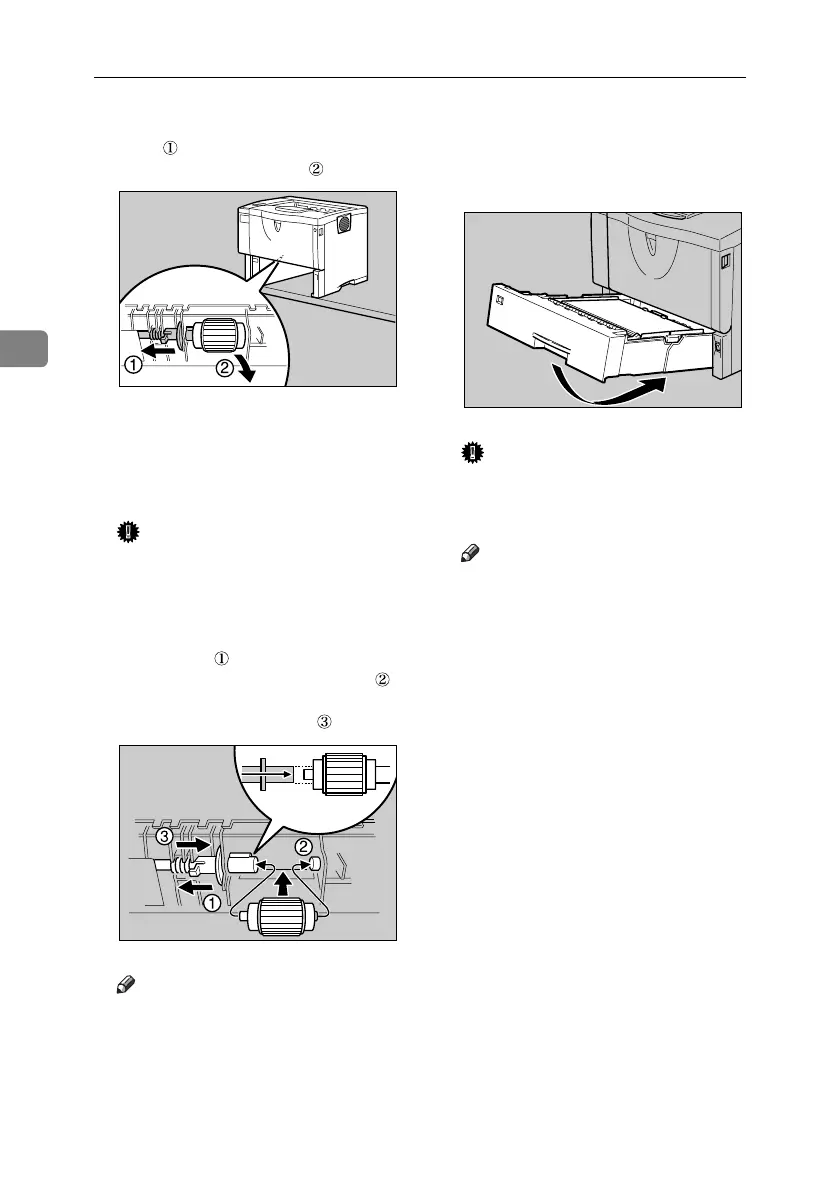 ①
②

① ②

①
②
③

③ ②
①